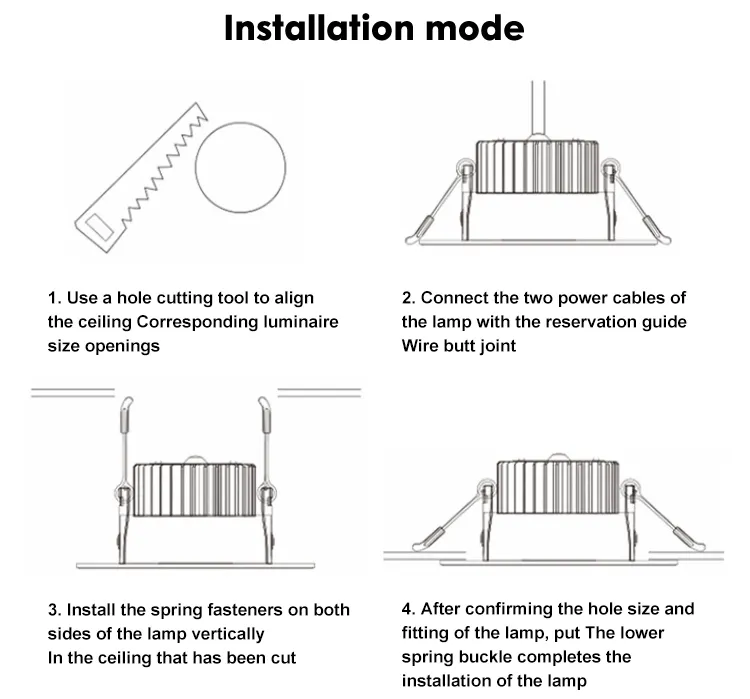 Installation mode

1. Use a hole cutting tool to align the ceiling Corresponding luminaire size openings

2. Connect the two power cables of the lamp with the reservation guide Wire butt joint

3. Install the spring fasteners on both sides of the lamp vertically
In the ceiling that has been cut

4. After confirming the hole size and fitting of the lamp, put The lower spring buckle completes the installation of the lamp