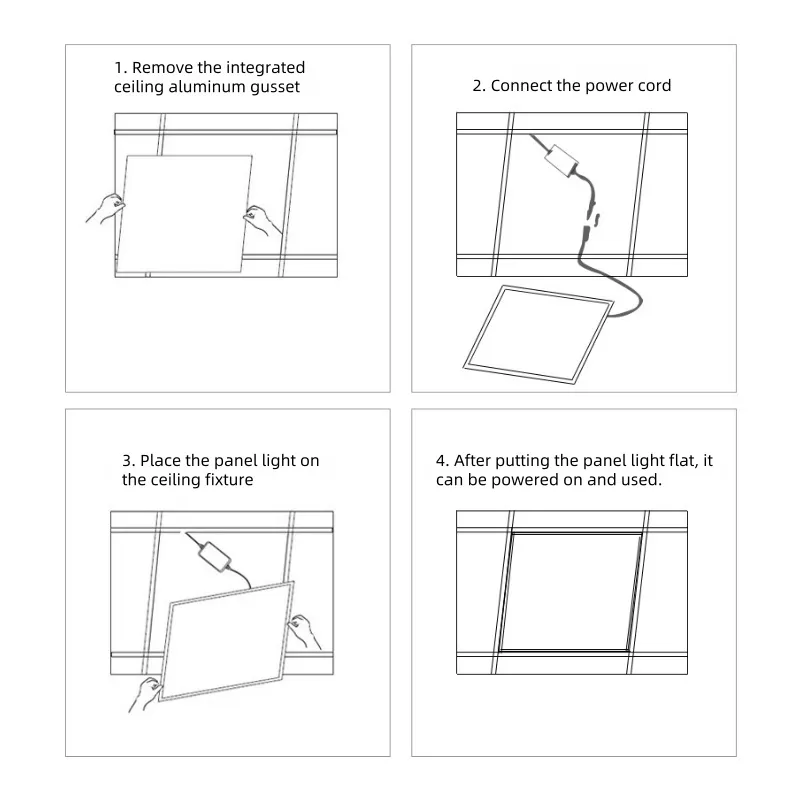 1. Remove the integrated ceiling aluminum gusset

2. Connect the power cord

3. Place the panel light on the ceiling fixture

4. After putting the panel light flat, it can be powered on and used.