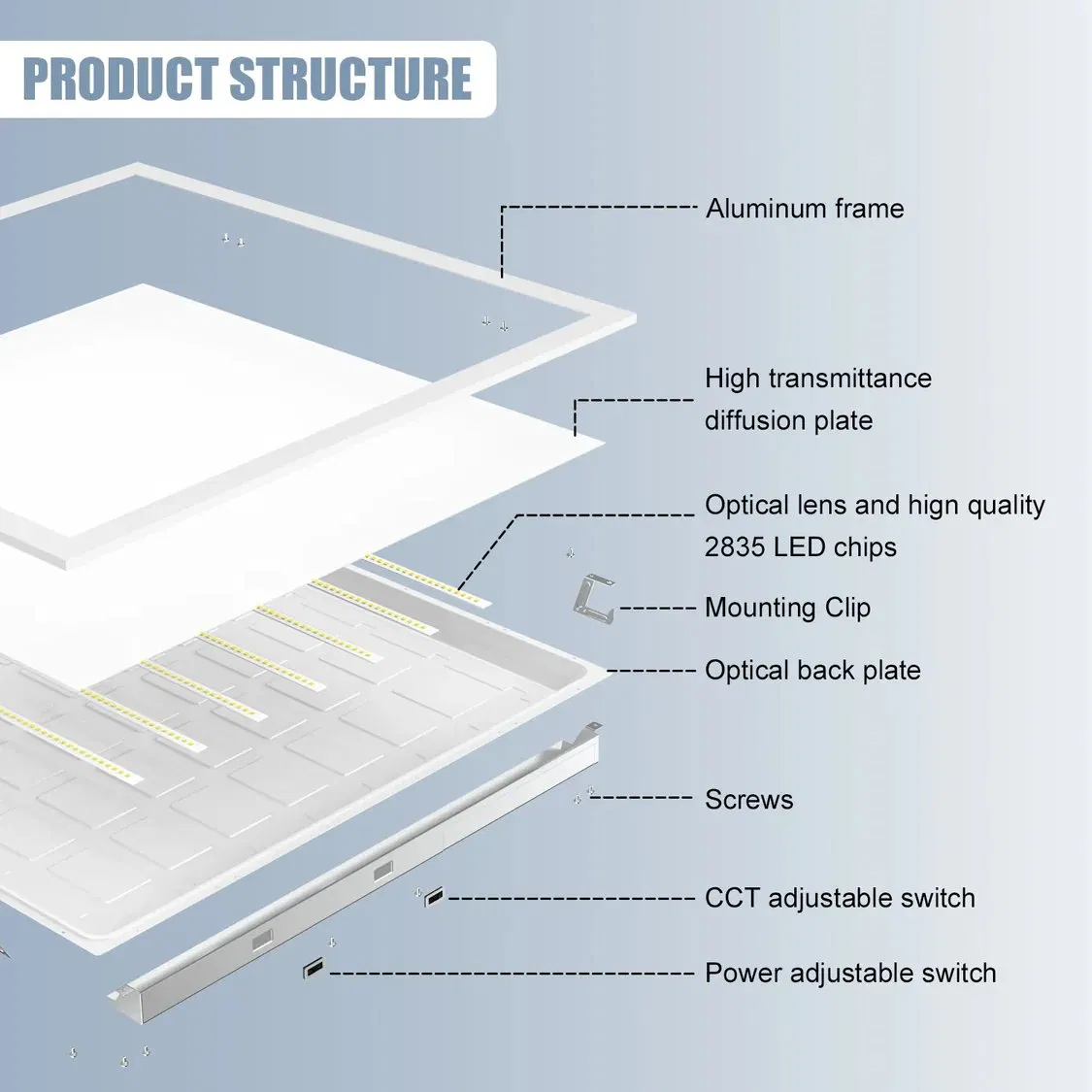 PRODUCT STRUCTURE

Aluminum frame

High transmittance diffusion plate

Optical lens and hign quality 2835 LED chips

Mounting Clip

Optical back plate

Screws

CCT adjustable switch

Power adjustable switch