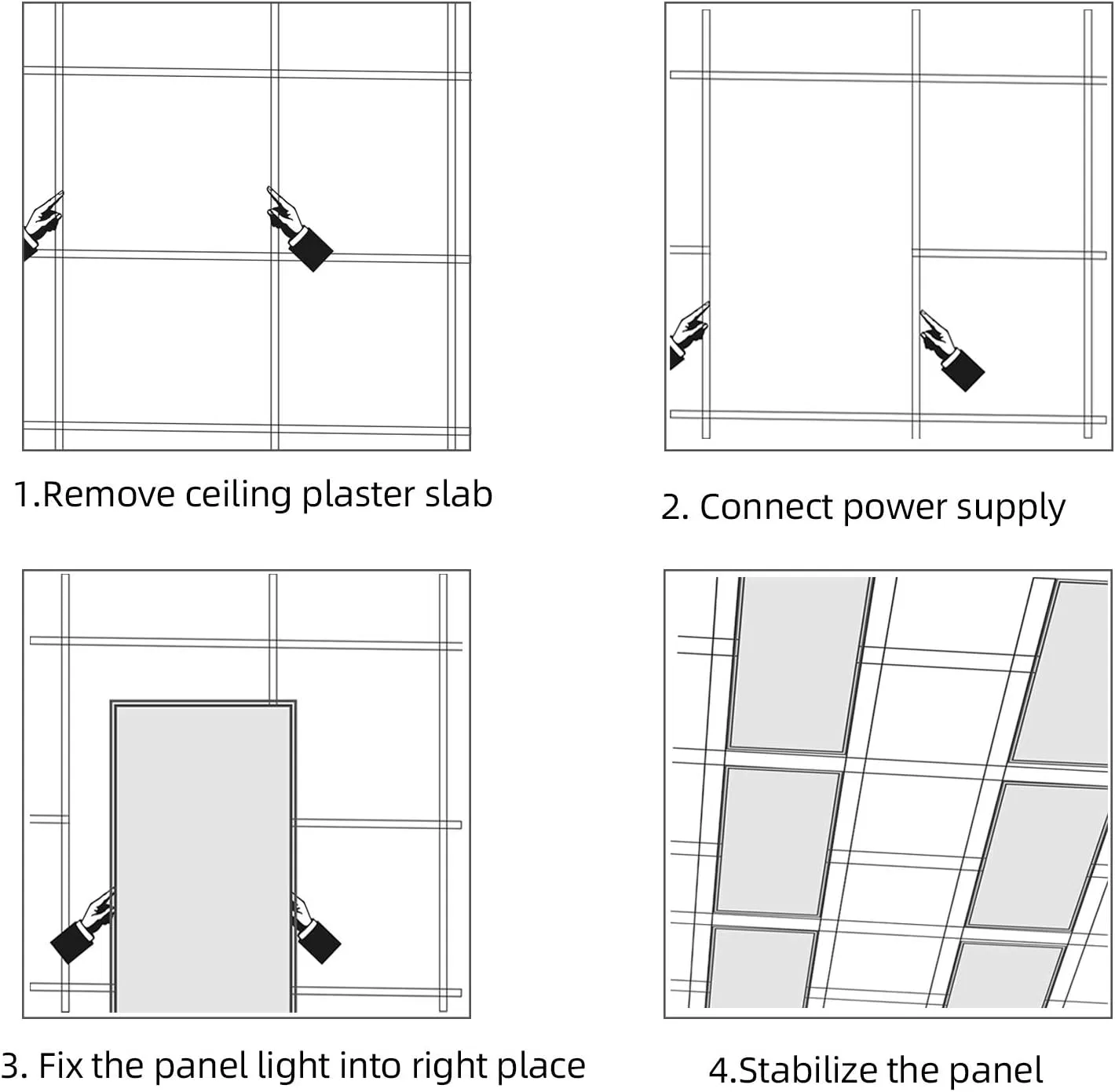 1.Remove ceiling plaster slab

2. Connect power supply

3. Fix the panel light into right place

4.Stabilize the panel