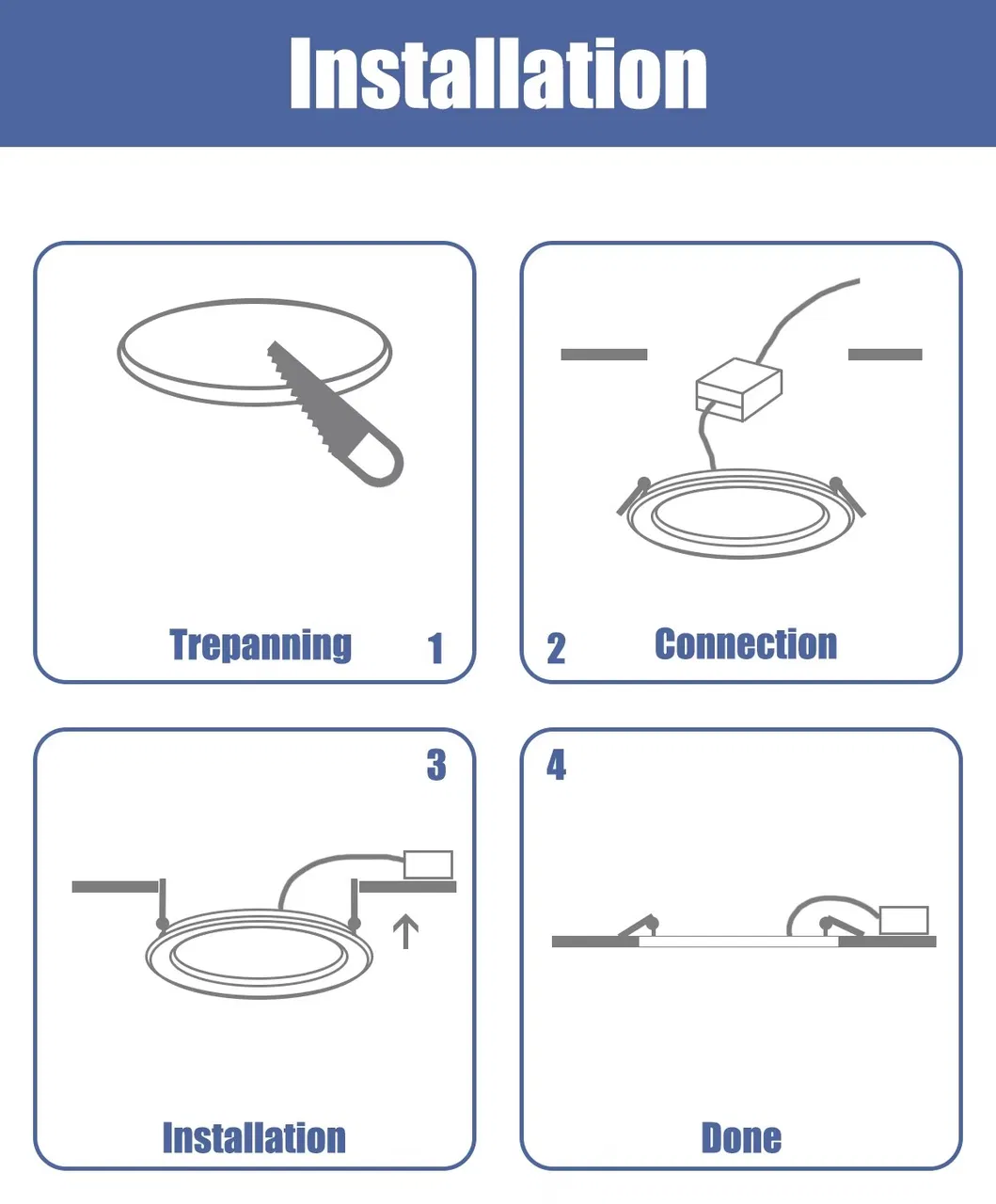 Installation

Trepanning 1

2 Connection

3

Installation

4

Done