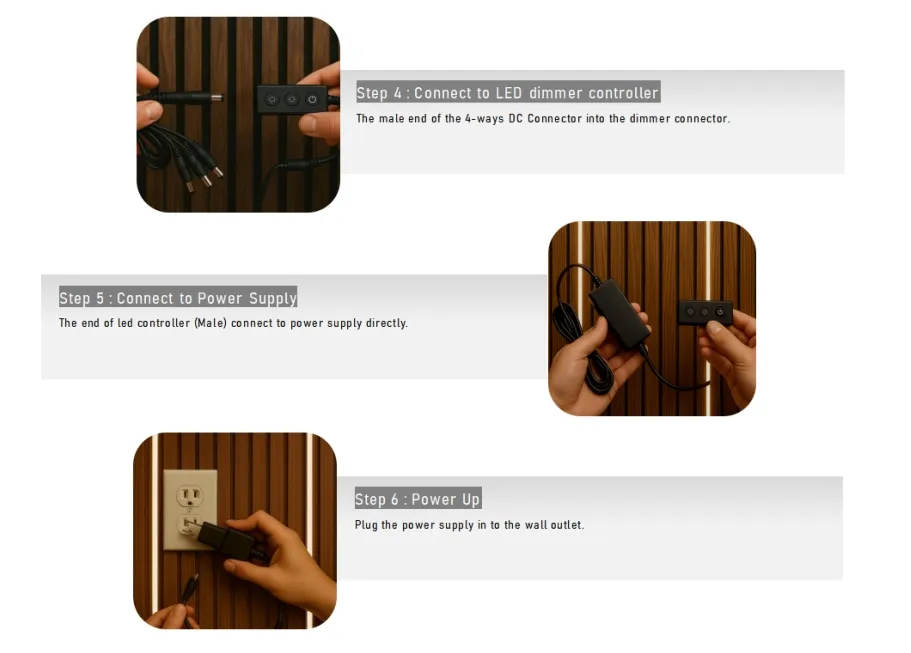 Step 4 : Connect to LED dimmer controller

The male end of the 4-ways DC Connector into the dimmer connector.

Step 5 : Connect to Power Supply

The end of led controller (Male) connect to power supply directly.

Step 6 : Power Up

Plug the power supply in to the wall outlet.