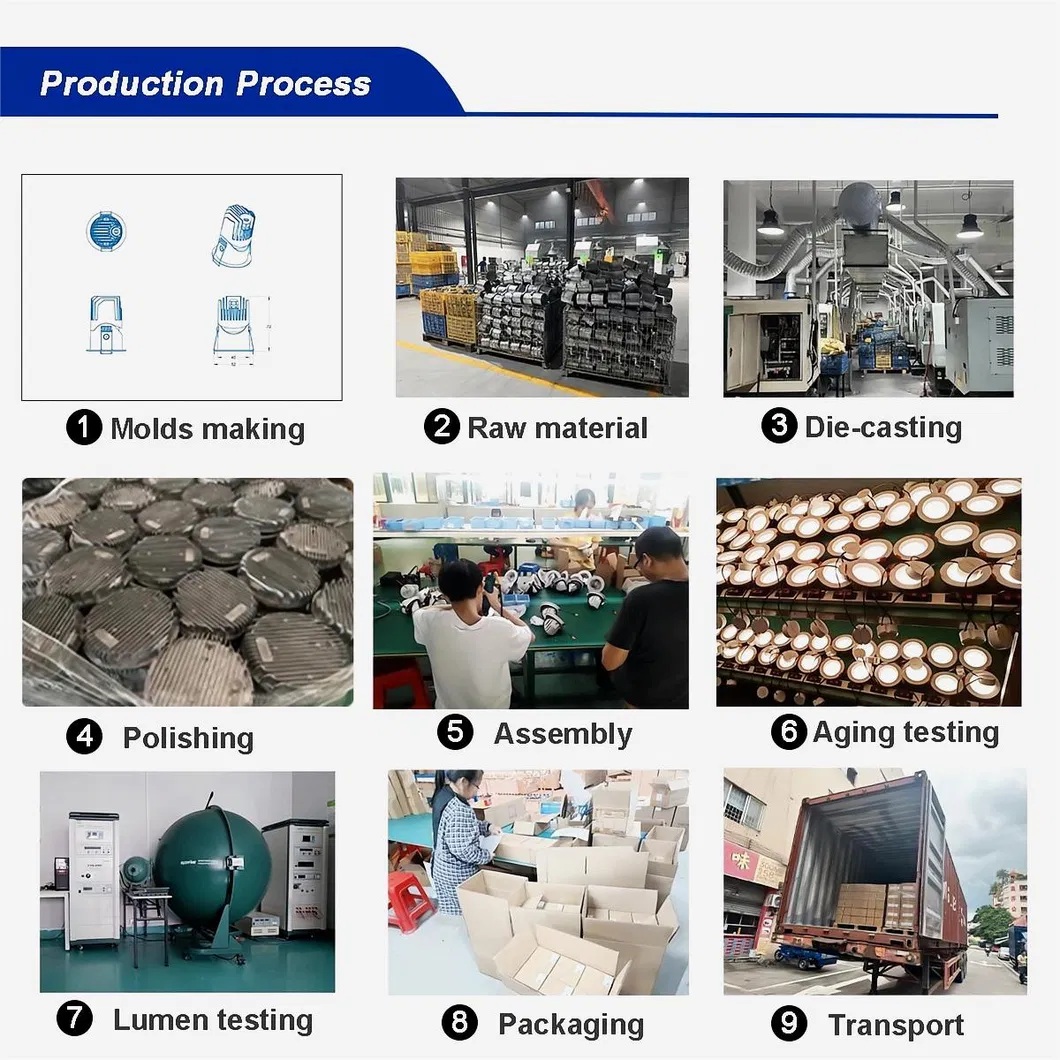 Production Process

1 Molds making

2 Raw material

3 Die-casting

4 Polishing

5 Assembly

6 Aging testing

7 Lumen testing

8 Packaging

9 Transport