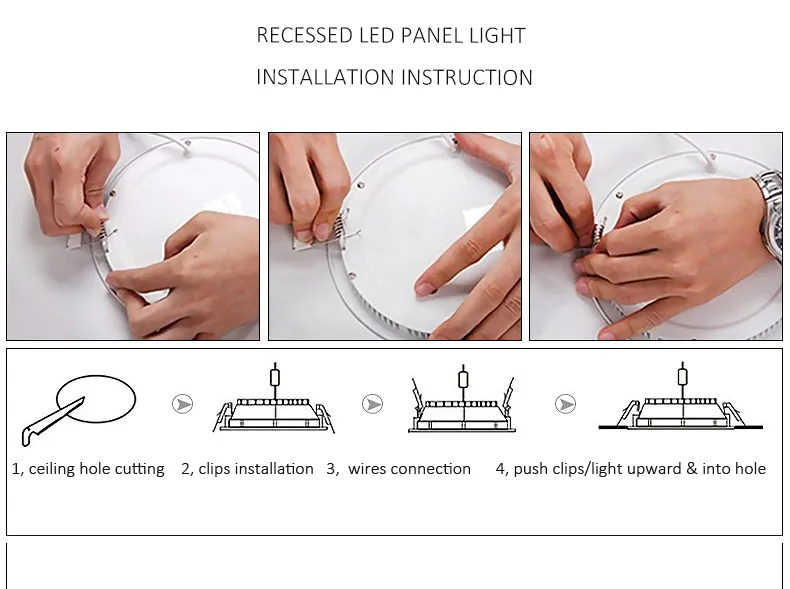 RECESSED LED PANEL LIGHT

INSTALLATION INSTRUCTION

1, ceiling hole cutting   2, clips installation   3,  wires connection   4, push clips/light upward & into hole