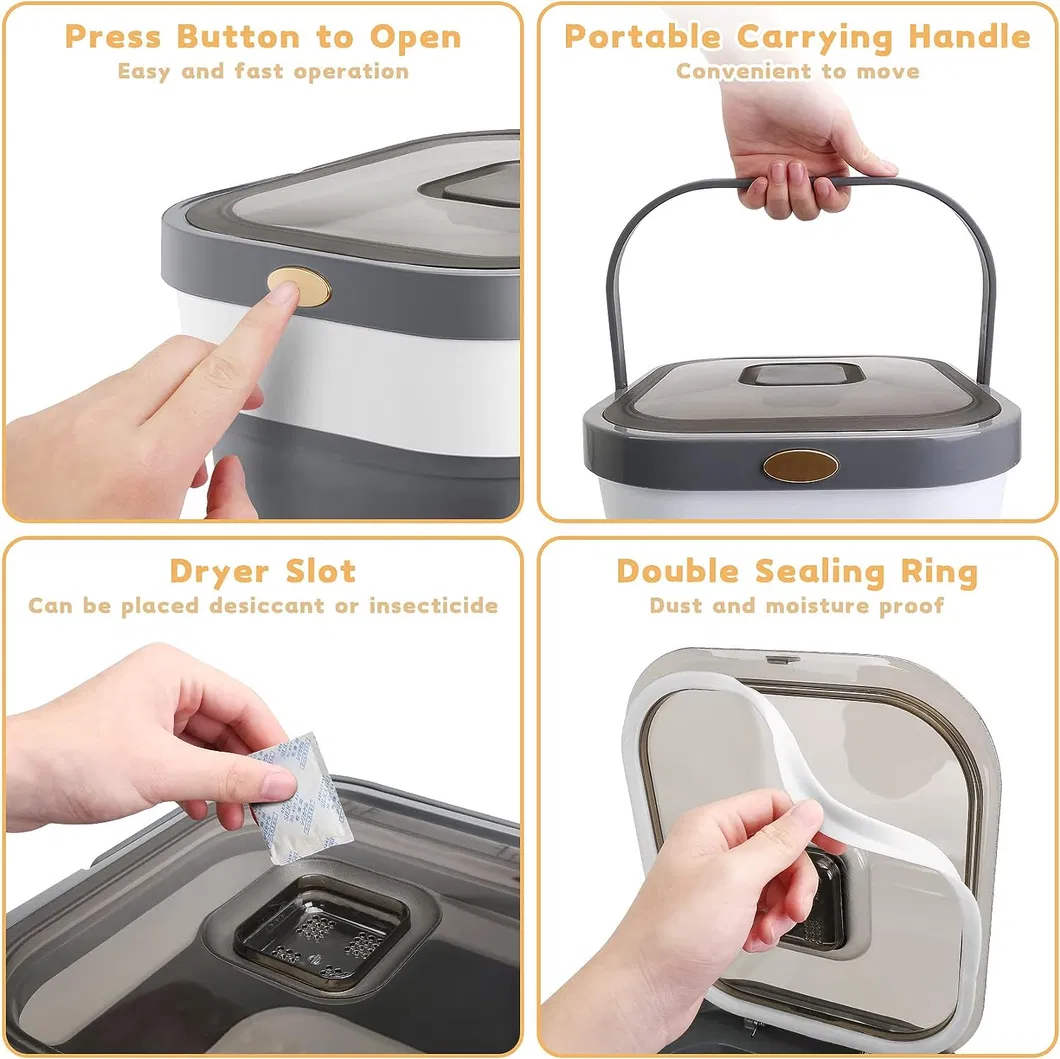 Press Button to Open
Easy and fast operation

Portable Carrying Handle
Convenient to move

Dryer Slot
Can be placed desiccant or insecticide

Double Sealing Ring
Dust and moisture proof