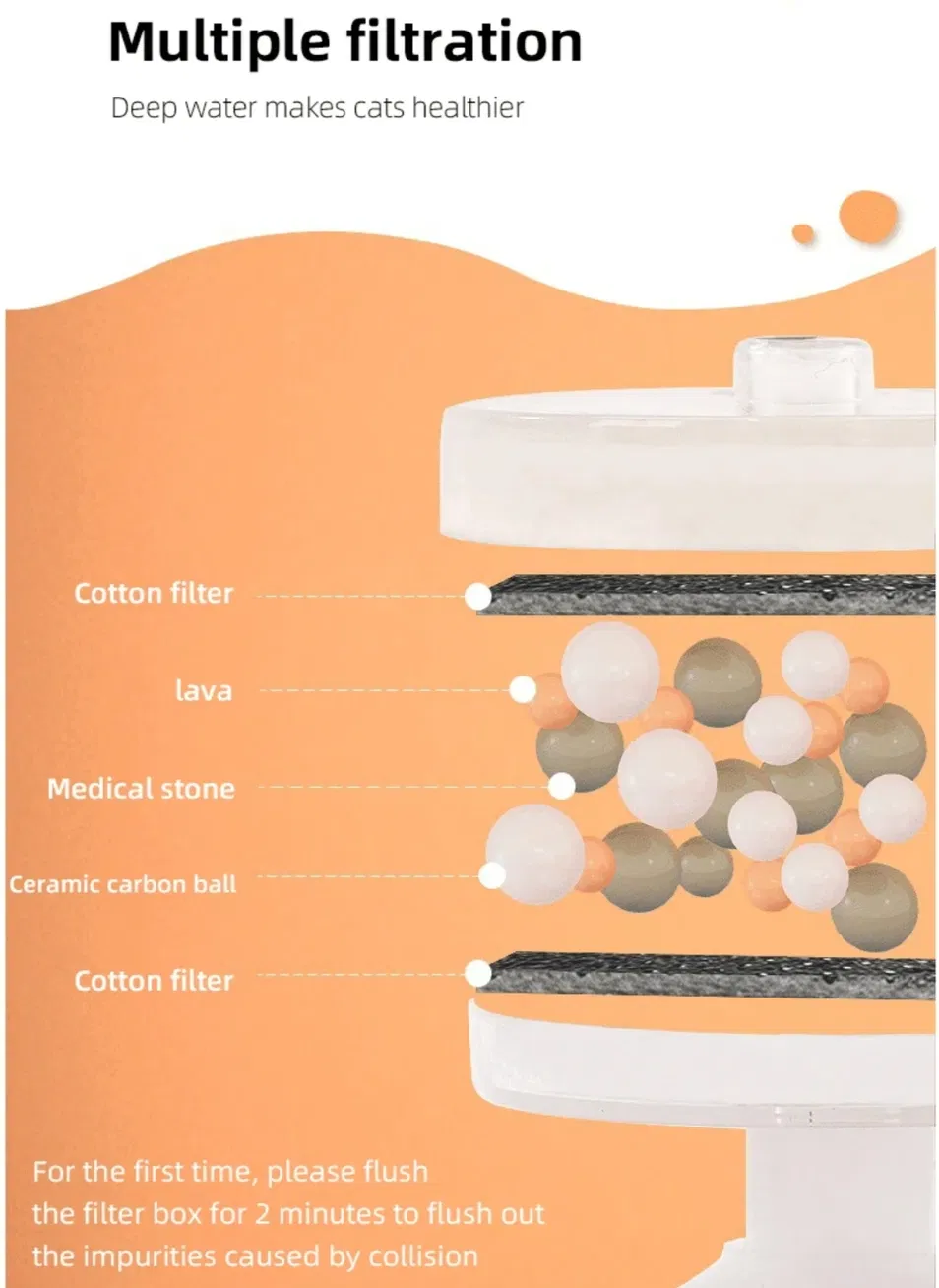 Multiple filtration

Deep water makes cats healthier

Cotton filter

lava

Medical stone

Ceramic carbon ball

Cotton filter

For the first time, please flush the filter box for 2 minutes to flush out the impurities caused by collision