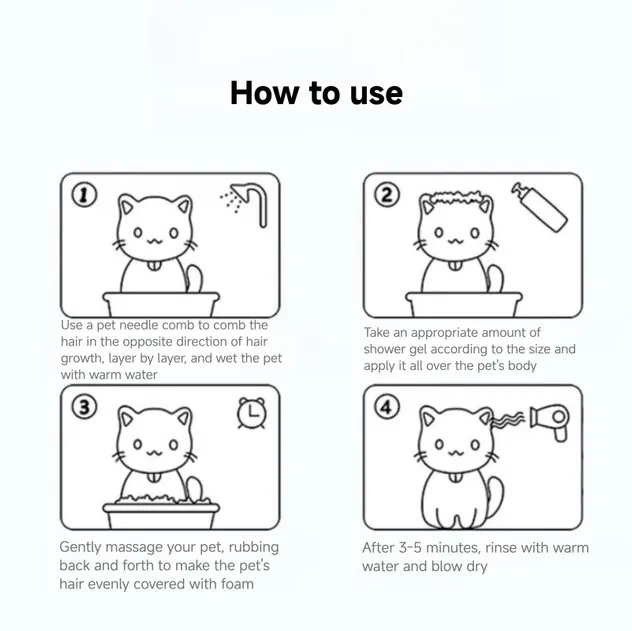 How to use

①

Use a pet needle comb to comb the hair in the opposite direction of hair growth, layer by layer, and wet the pet with warm water

②

Take an appropriate amount of shower gel according to the size and apply it all over the pet's body

③

Gently massage your pet, rubbing back and forth to make the pet's hair evenly covered with foam

④

After 3-5 minutes, rinse with warm water and blow dry