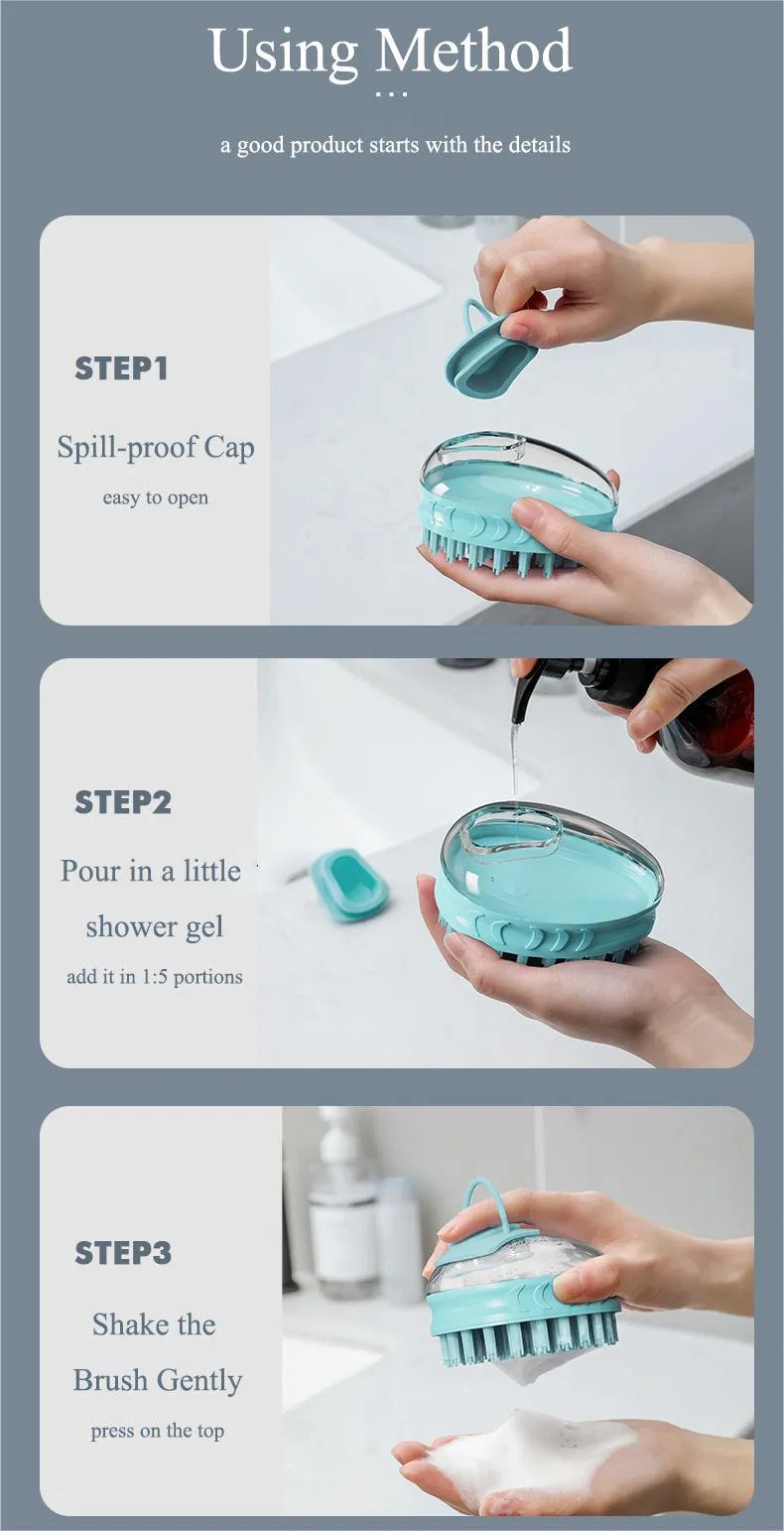 Using Method

...

a good product starts with the details

STEP1

Spill-proof Cap

easy to open

STEP2

Pour in a little shower gel

add it in 1:5 portions

STEP3

Shake the Brush Gently

press on the top