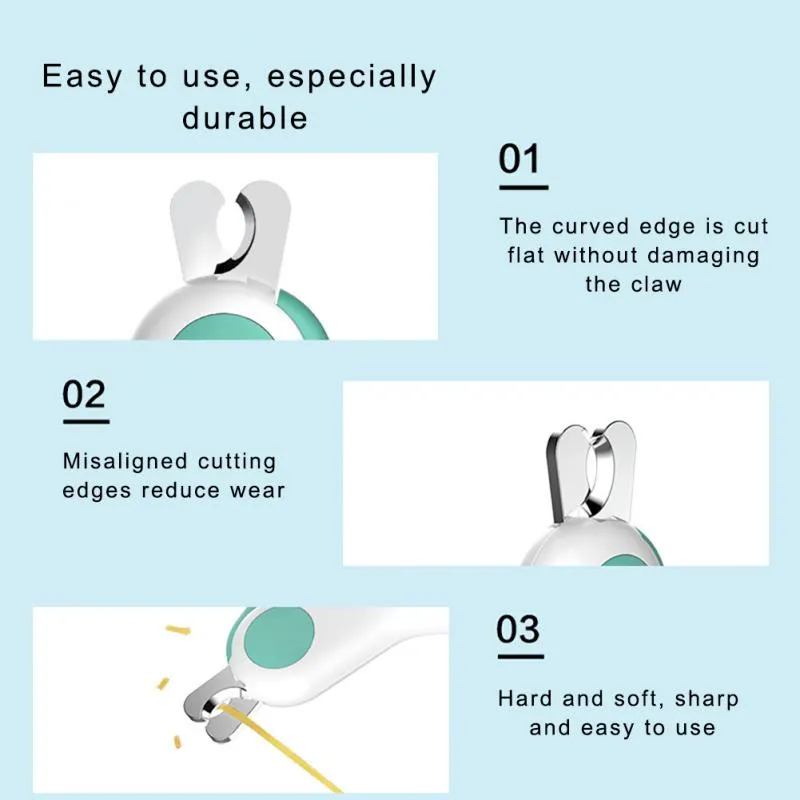 Easy to use, especially durable

01

The curved edge is cut flat without damaging the claw

02

Misaligned cutting edges reduce wear

03

Hard and soft, sharp and easy to use