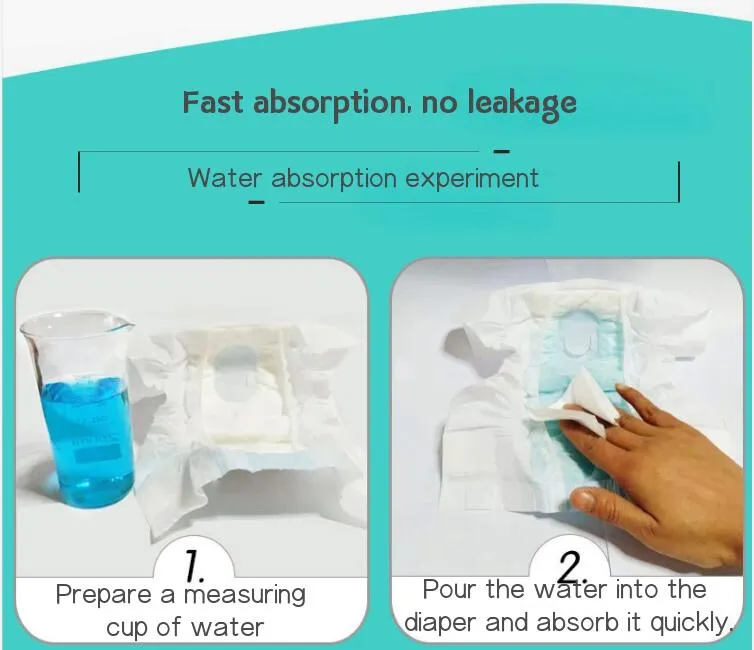 Fast absorption, no leakage

Water absorption experiment

1.
Prepare a measuring cup of water

2.
Pour the water into the diaper and absorb it quickly.