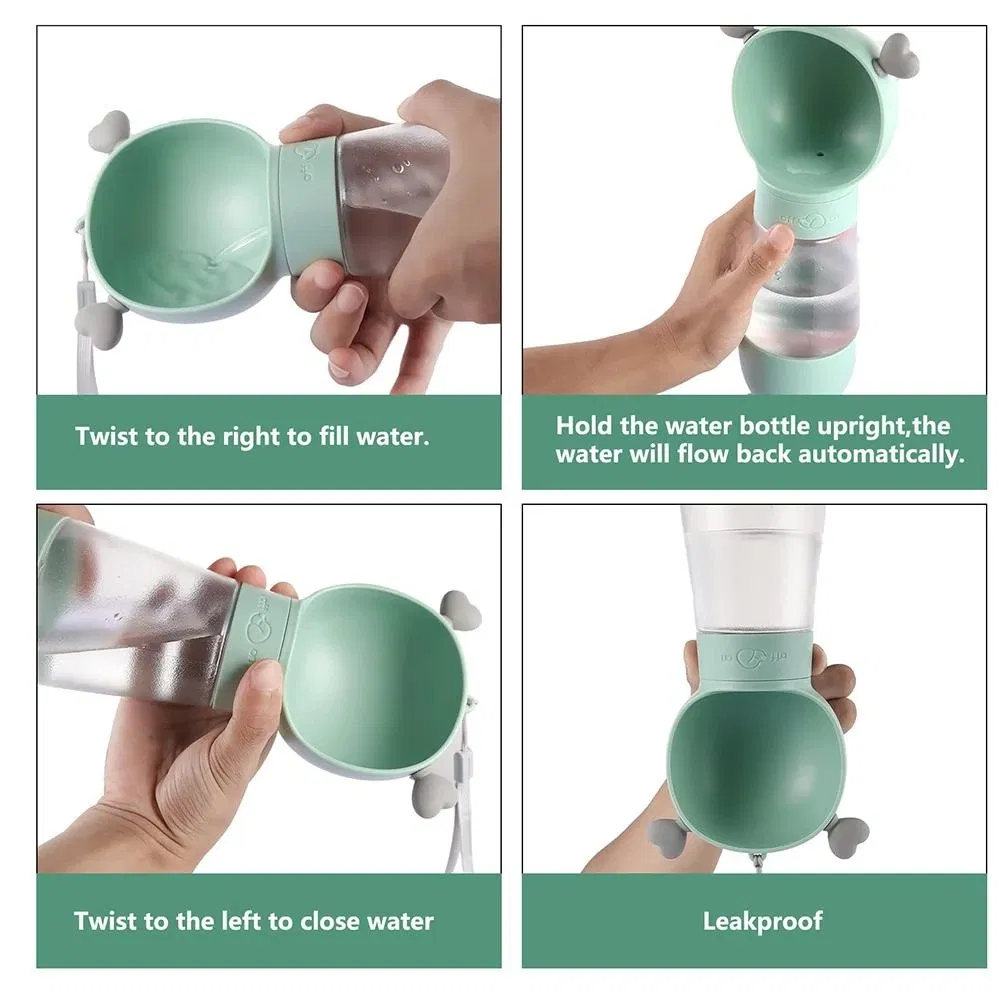 Twist to the right to fill water.

Hold the water bottle upright,the water will flow back automatically.

Twist to the left to close water

Leakproof