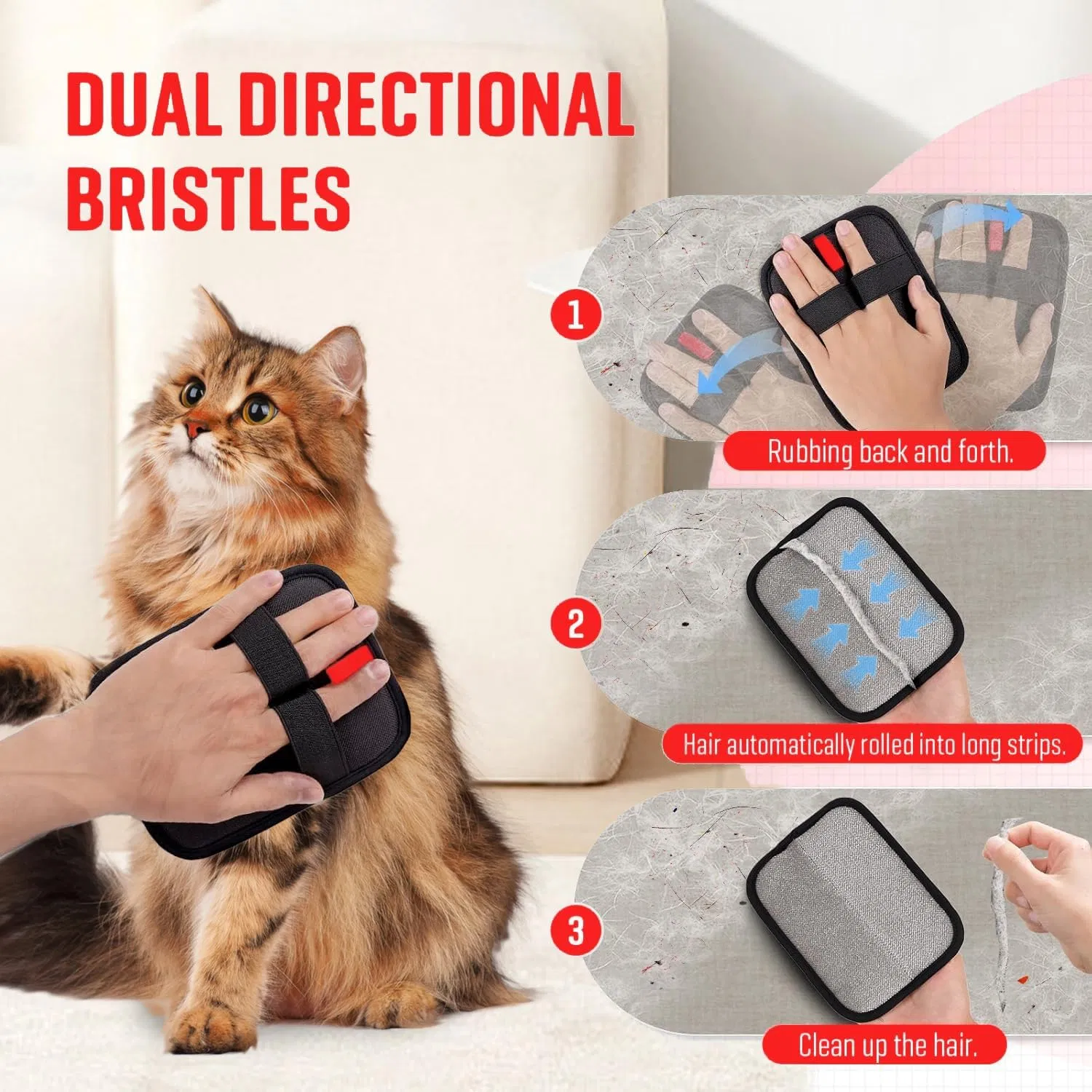 DUAL DIRECTIONAL BRISTLES

1

Rubbing back and forth.

2

Hair automatically rolled into long strips.

3

Clean up the hair.