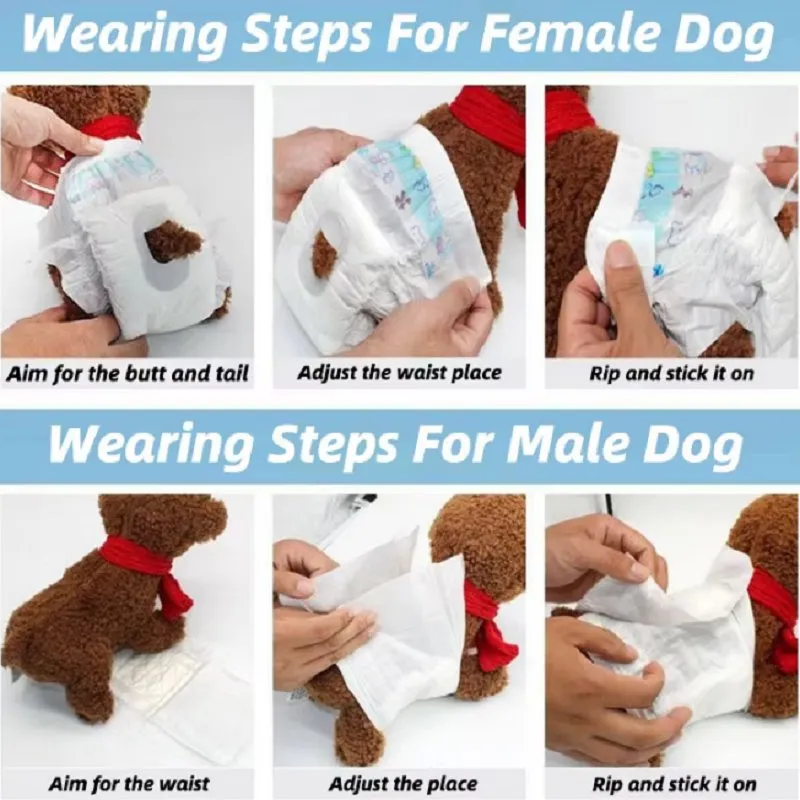 Wearing Steps For Female Dog

Aim for the butt and tail

Adjust the waist place

Rip and stick it on

Wearing Steps For Male Dog

Aim for the waist

Adjust the place

Rip and stick it on