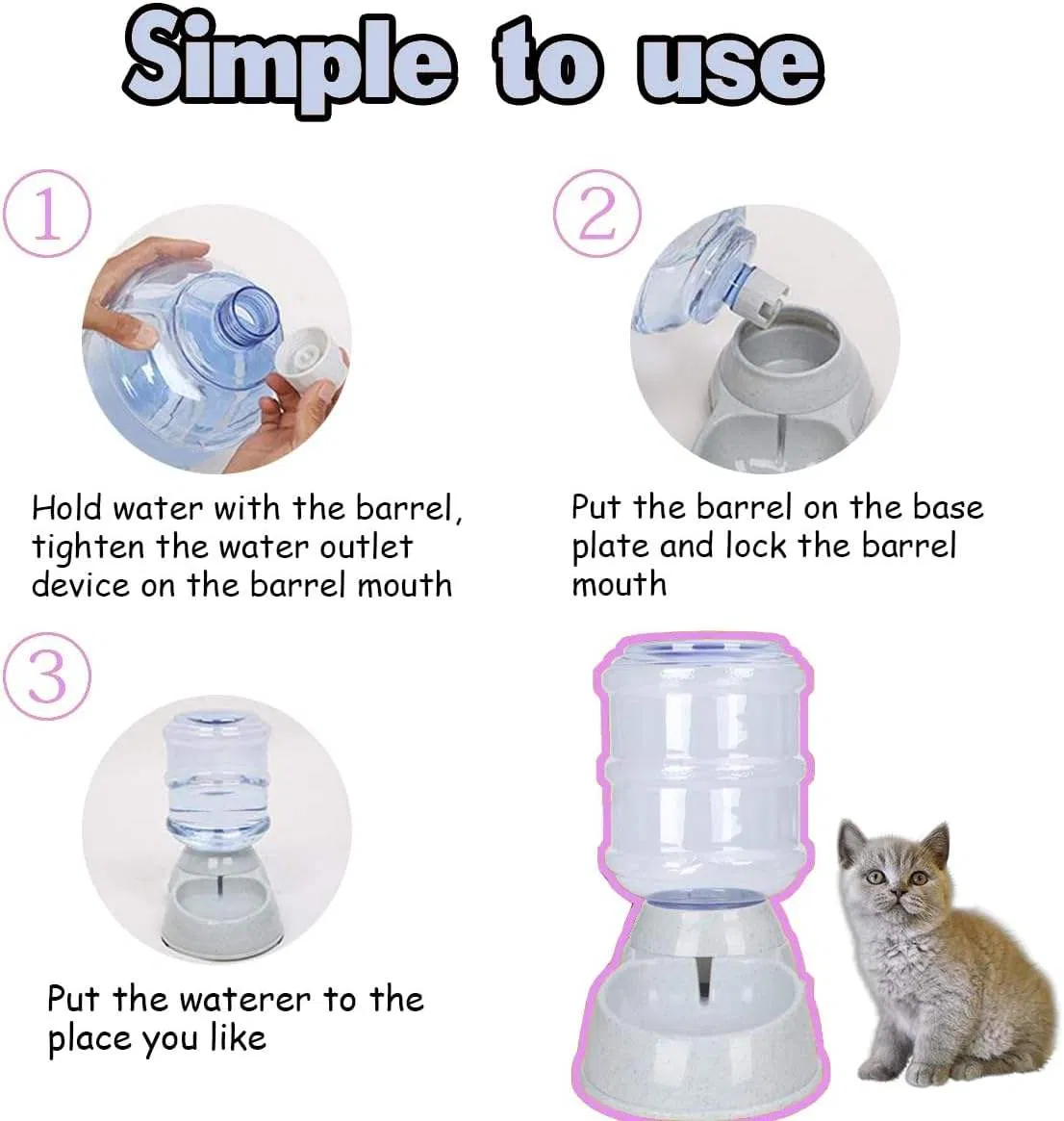 Simple to use

1

Hold water with the barrel, tighten the water outlet device on the barrel mouth

2

Put the barrel on the base plate and lock the barrel mouth

3

Put the waterer to the place you like