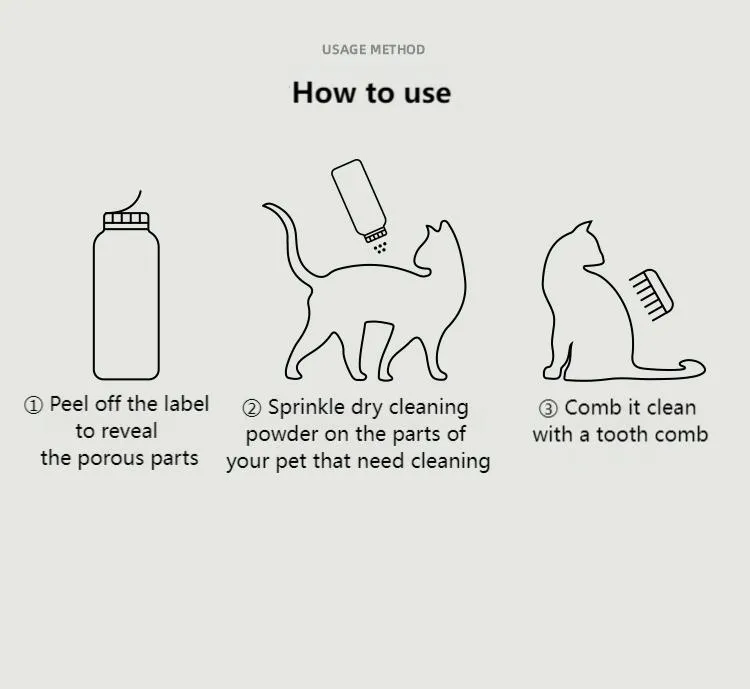 USAGE METHOD

How to use

① Peel off the label to reveal the porous parts

② Sprinkle dry cleaning powder on the parts of your pet that need cleaning

③ Comb it clean with a tooth comb