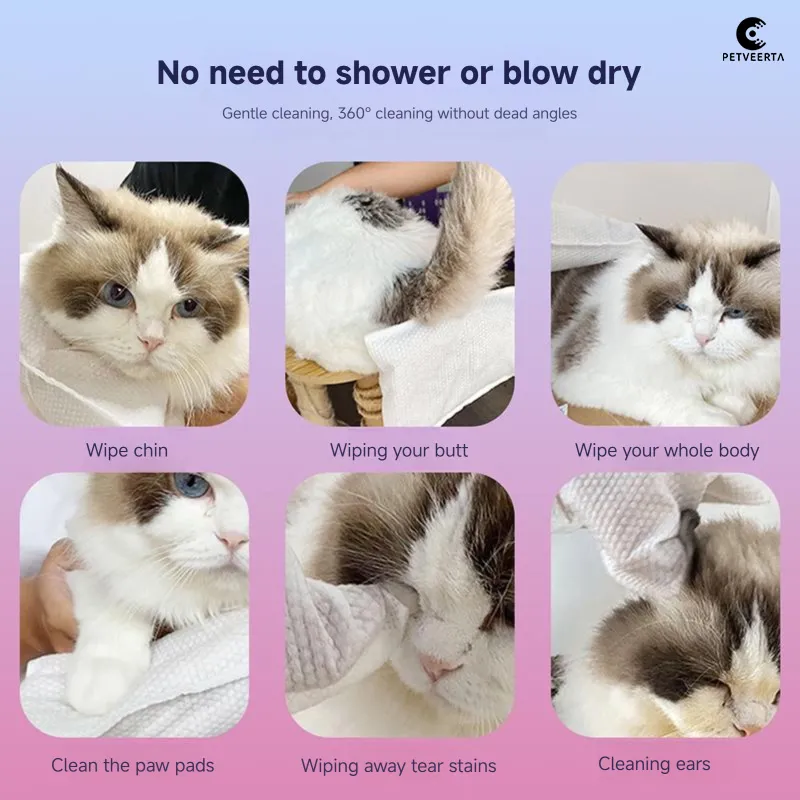 PETVEERTA

No need to shower or blow dry

Gentle cleaning, 360° cleaning without dead angles

Wipe chin

Wiping your butt

Wipe your whole body

Clean the paw pads

Wiping away tear stains

Cleaning ears