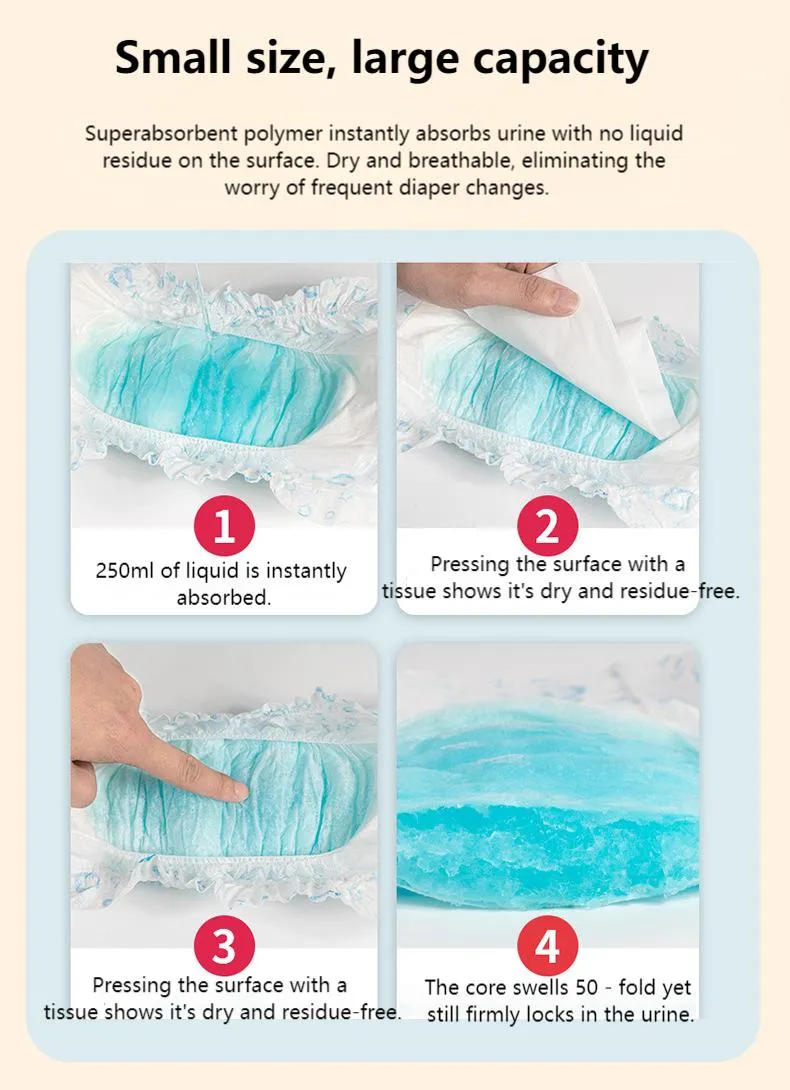 Small size, large capacity

Superabsorbent polymer instantly absorbs urine with no liquid residue on the surface. Dry and breathable, eliminating the worry of frequent diaper changes.

1
250ml of liquid is instantly absorbed.

2
Pressing the surface with a tissue shows it's dry and residue-free.

3
Pressing the surface with a tissue shows it's dry and residue-free.

4
The core swells 50 - fold yet still firmly locks in the urine.