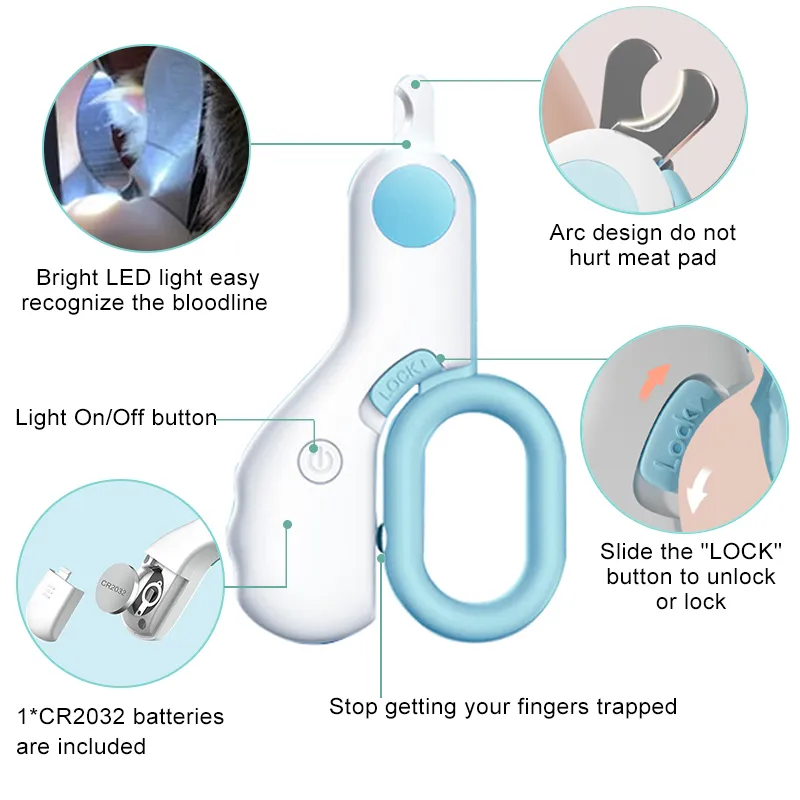 Bright LED light easy recognize the bloodline

Arc design do not hurt meat pad

Light On/Off button

LOCK

LOCK

Slide the "LOCK" button to unlock or lock

CR2032

1*CR2032 batteries are included

Stop getting your fingers trapped