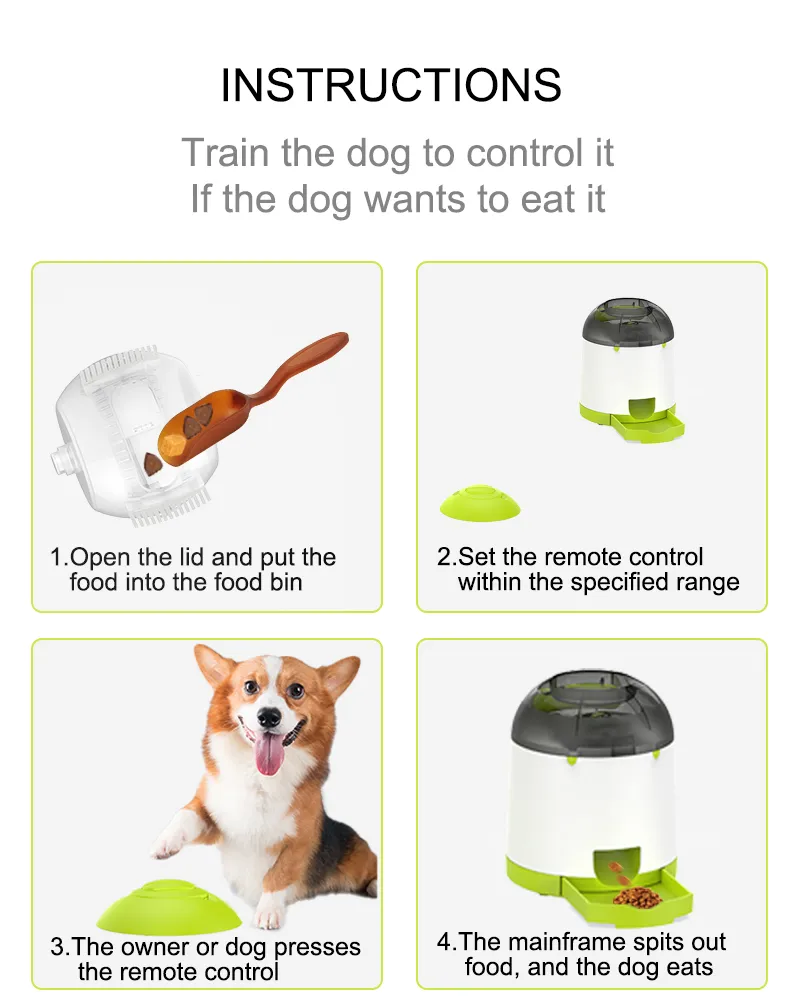 INSTRUCTIONS

Train the dog to control it
If the dog wants to eat it

1.Open the lid and put the food into the food bin

2.Set the remote control within the specified range

3.The owner or dog presses the remote control

4.The mainframe spits out food, and the dog eats