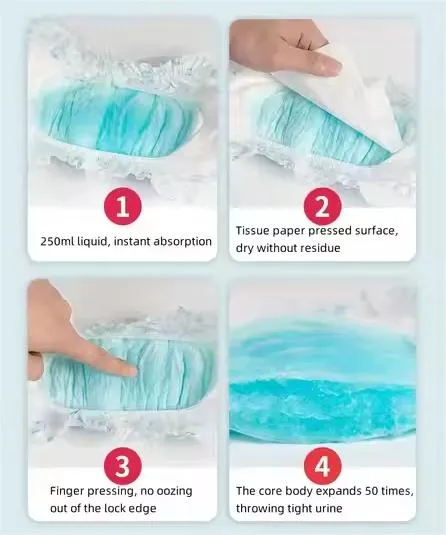 1
250ml liquid, instant absorption

2
Tissue paper pressed surface, dry without residue

3
Finger pressing, no oozing out of the lock edge

4
The core body expands 50 times, throwing tight urine