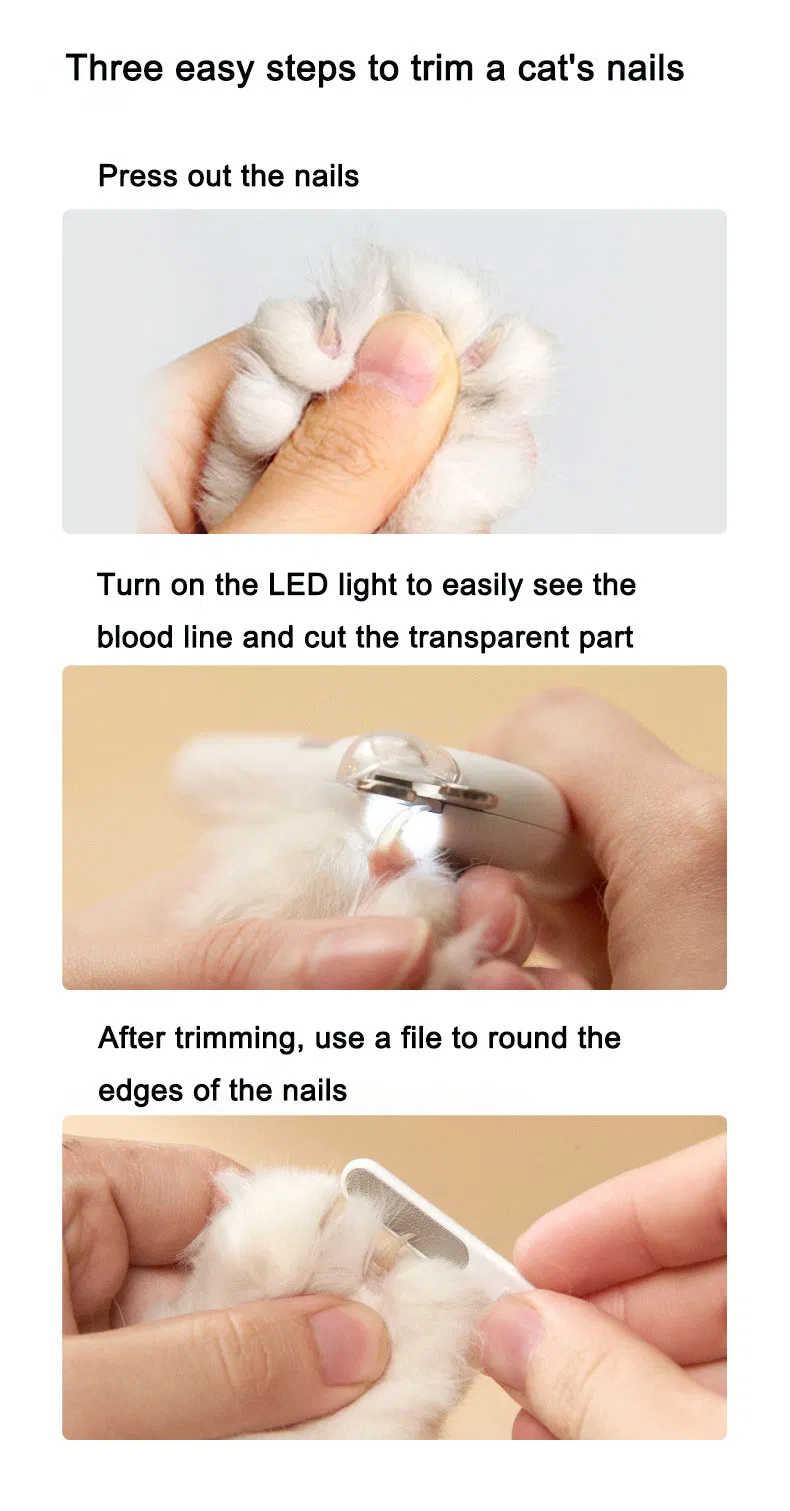 Three easy steps to trim a cat's nails

Press out the nails

Turn on the LED light to easily see the blood line and cut the transparent part

After trimming, use a file to round the edges of the nails