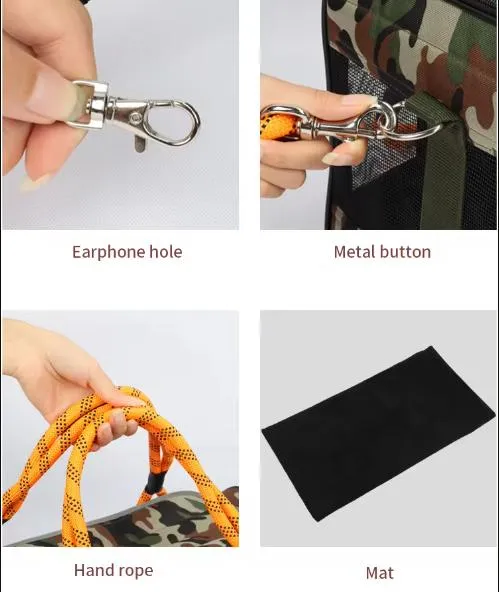 Earphone hole

Metal button

Hand rope

Mat