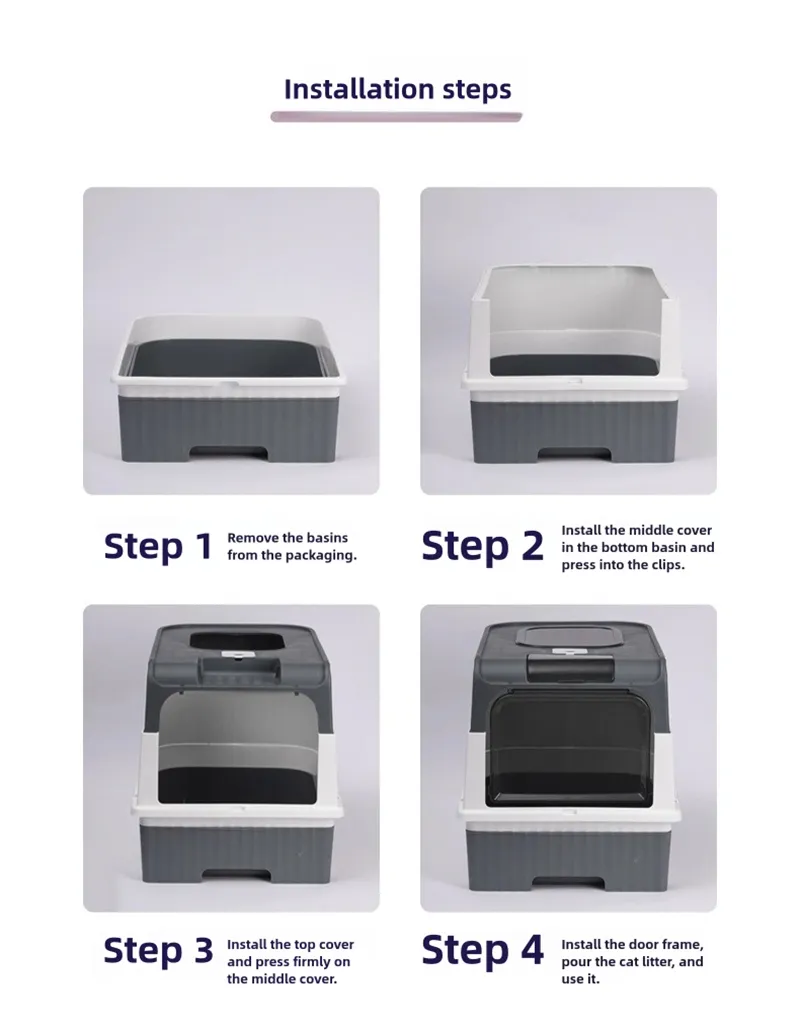 Installation steps

Step 1 Remove the basins from the packaging.

Step 2 Install the middle cover in the bottom basin and press into the clips.

Step 3 Install the top cover and press firmly on the middle cover.

Step 4 Install the door frame, pour the cat litter, and use it.