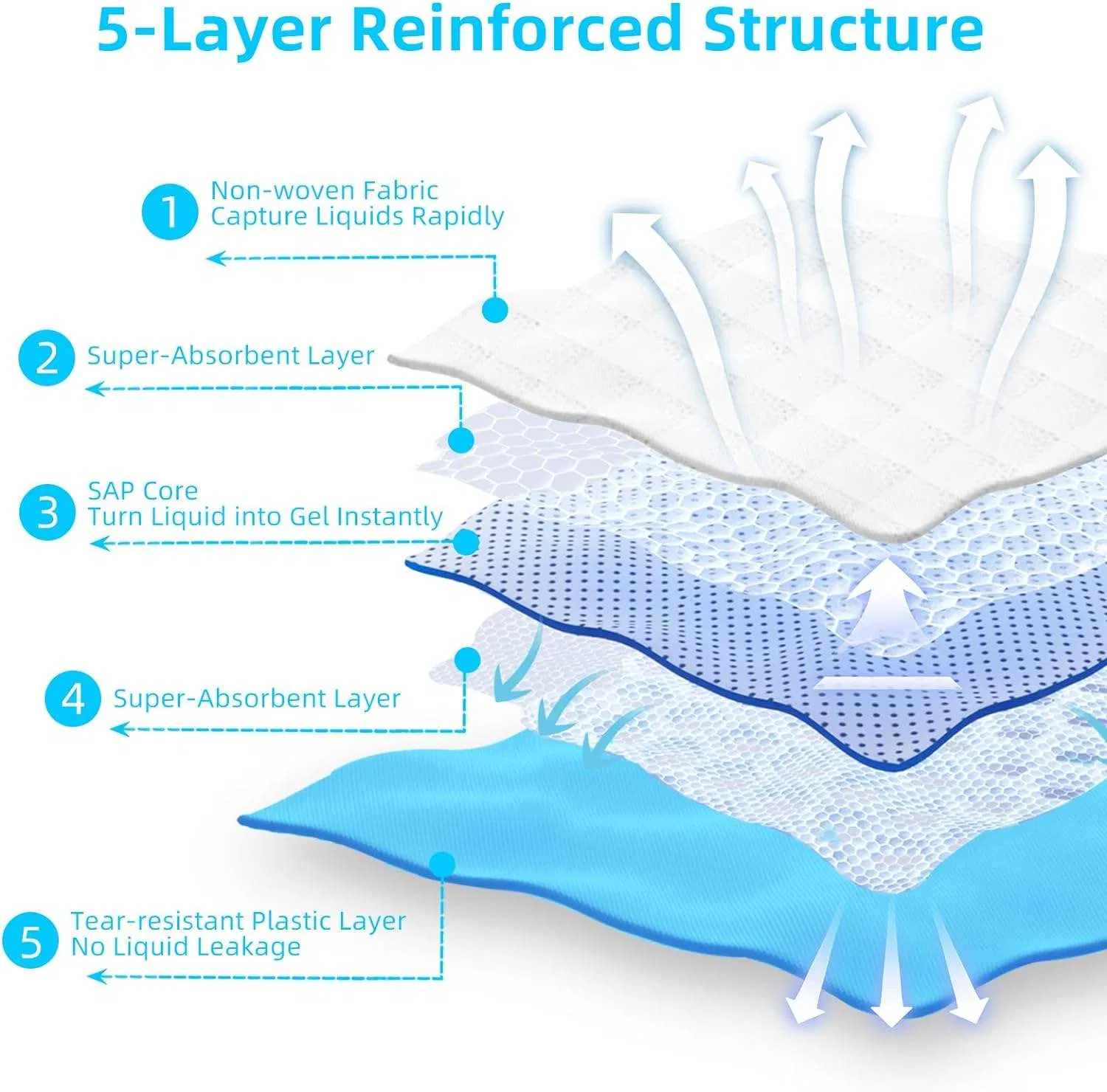 5-Layer Reinforced Structure

1 Non-woven Fabric
Capture Liquids Rapidly

2 Super-Absorbent Layer

3 SAP Core
Turn Liquid into Gel Instantly

4 Super-Absorbent Layer

5 Tear-resistant Plastic Layer
No Liquid Leakage