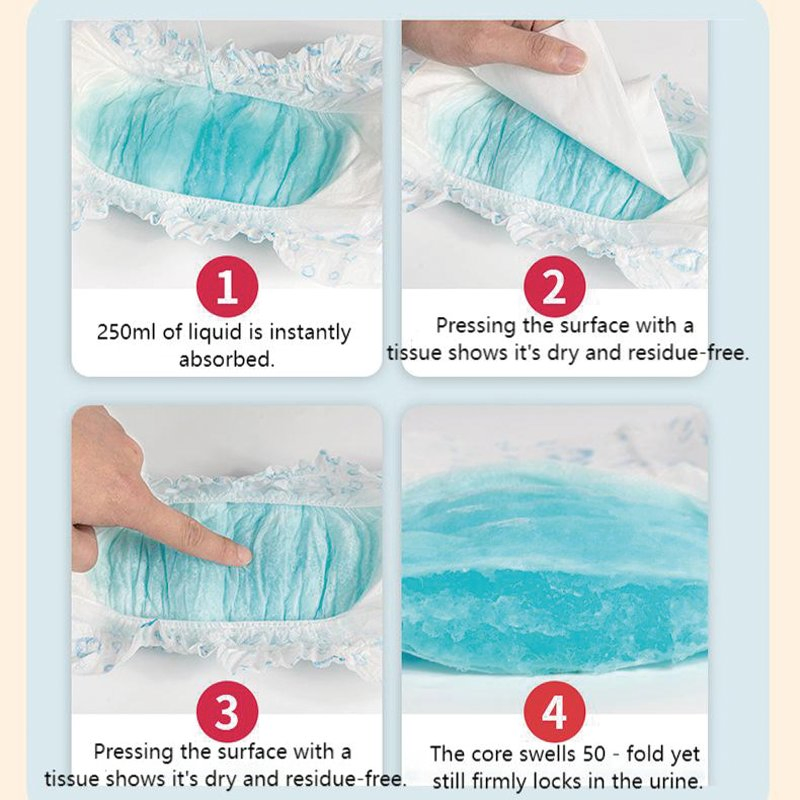 1
250ml of liquid is instantly absorbed.

2
Pressing the surface with a tissue shows it's dry and residue-free.

3
Pressing the surface with a tissue shows it's dry and residue-free.

4
The core swells 50 - fold yet still firmly locks in the urine.