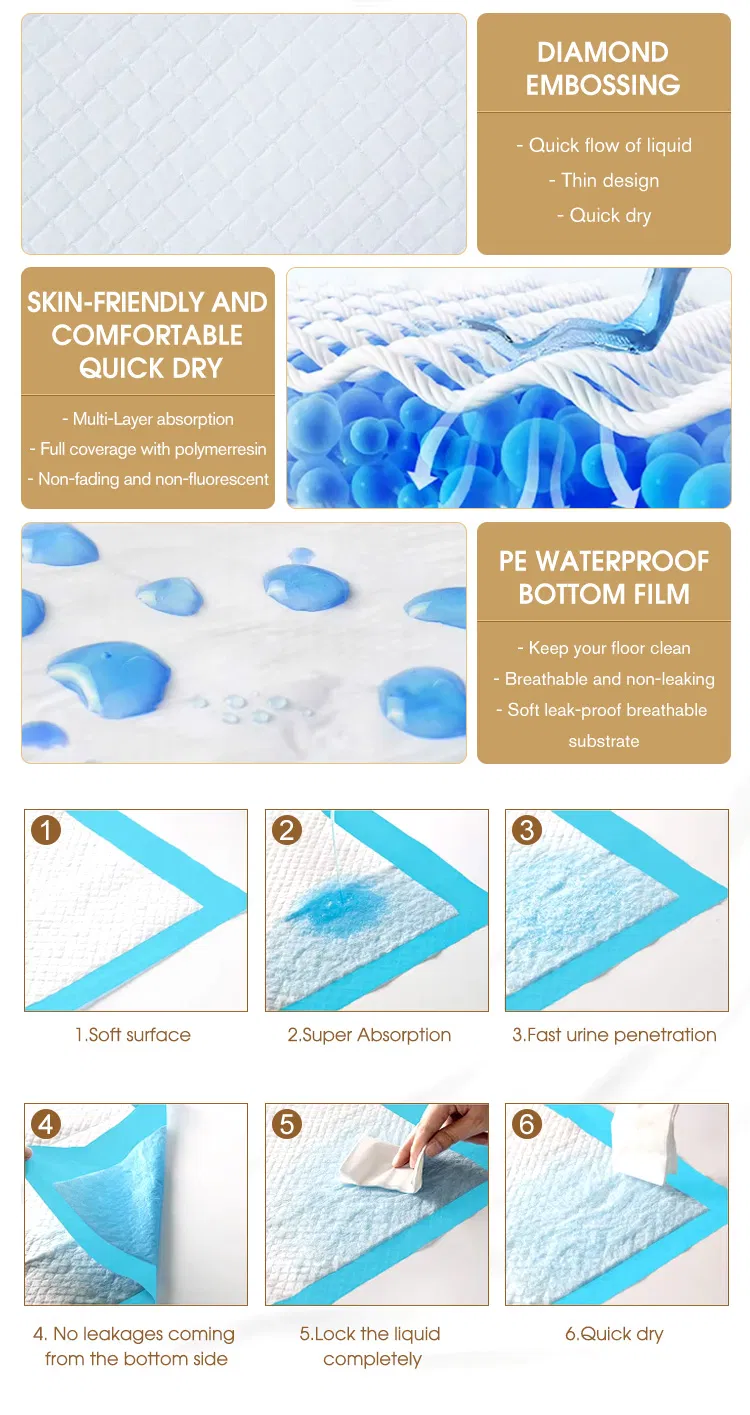 DIAMOND EMBOSSING

- Quick flow of liquid
- Thin design
- Quick dry

SKIN-FRIENDLY AND COMFORTABLE QUICK DRY

- Multi-Layer absorption
- Full coverage with polymerresin
- Non-fading and non-fluorescent

PE WATERPROOF BOTTOM FILM

- Keep your floor clean
- Breathable and non-leaking
- Soft leak-proof breathable substrate

1

1.Soft surface

2

2.Super Absorption

3

3.Fast urine penetration

4

4. No leakages coming from the bottom side

5

5.Lock the liquid completely

6

6.Quick dry