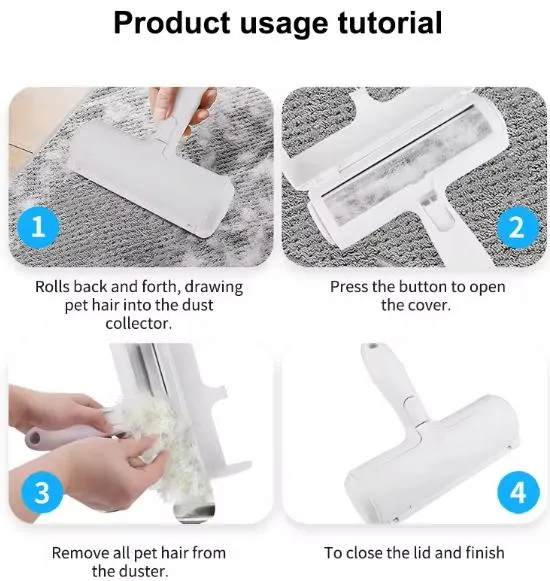 Product usage tutorial

1

Rolls back and forth, drawing pet hair into the dust collector.

2

Press the button to open the cover.

3

Remove all pet hair from the duster.

4

To close the lid and finish