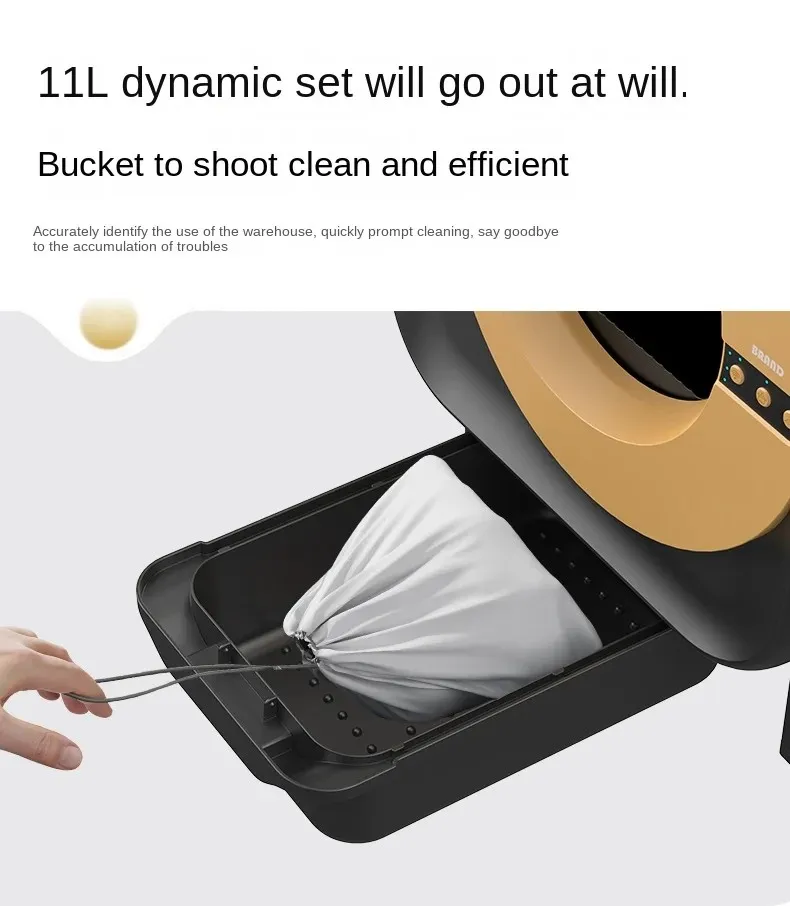 11L dynamic set will go out at will.

Bucket to shoot clean and efficient

Accurately identify the use of the warehouse, quickly prompt cleaning, say goodbye to the accumulation of troubles

BRAND