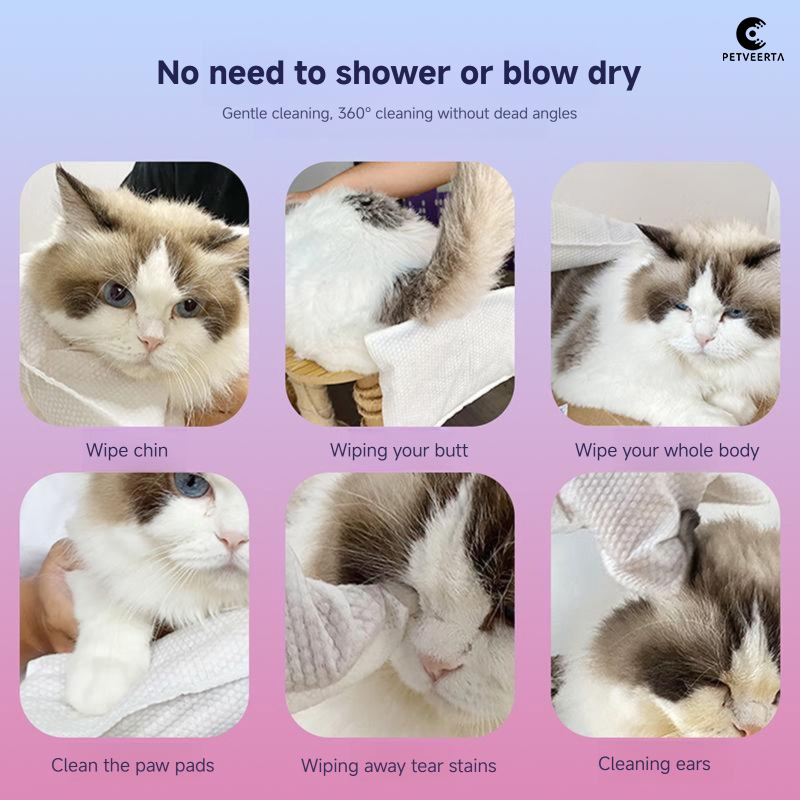 PETVEERTA

No need to shower or blow dry

Gentle cleaning, 360° cleaning without dead angles

Wipe chin

Wiping your butt

Wipe your whole body

Clean the paw pads

Wiping away tear stains

Cleaning ears