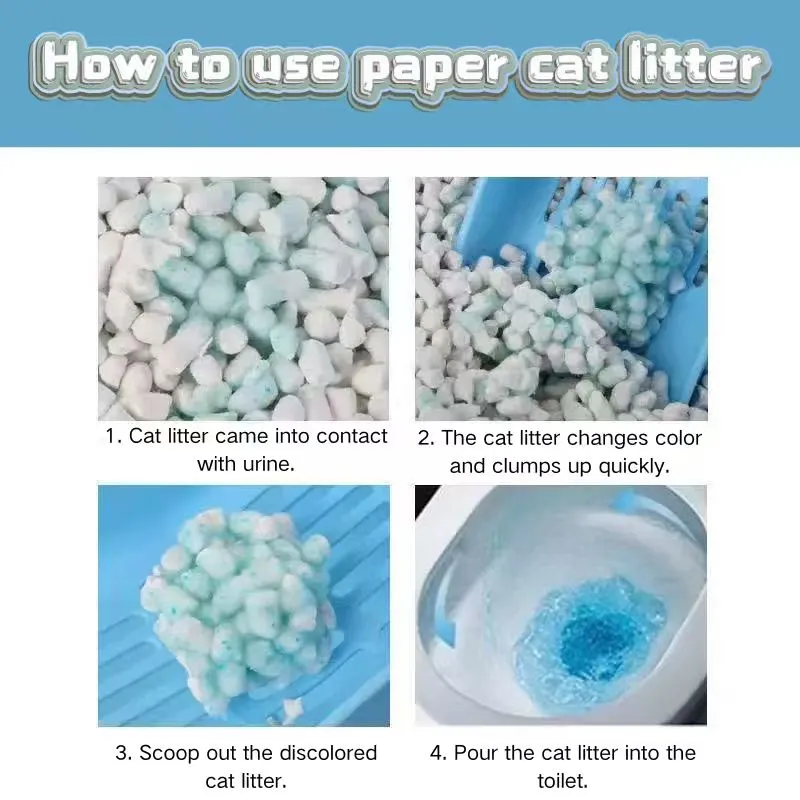 How to use paper cat litter

1. Cat litter came into contact with urine.

2. The cat litter changes color and clumps up quickly.

3. Scoop out the discolored cat litter.

4. Pour the cat litter into the toilet.