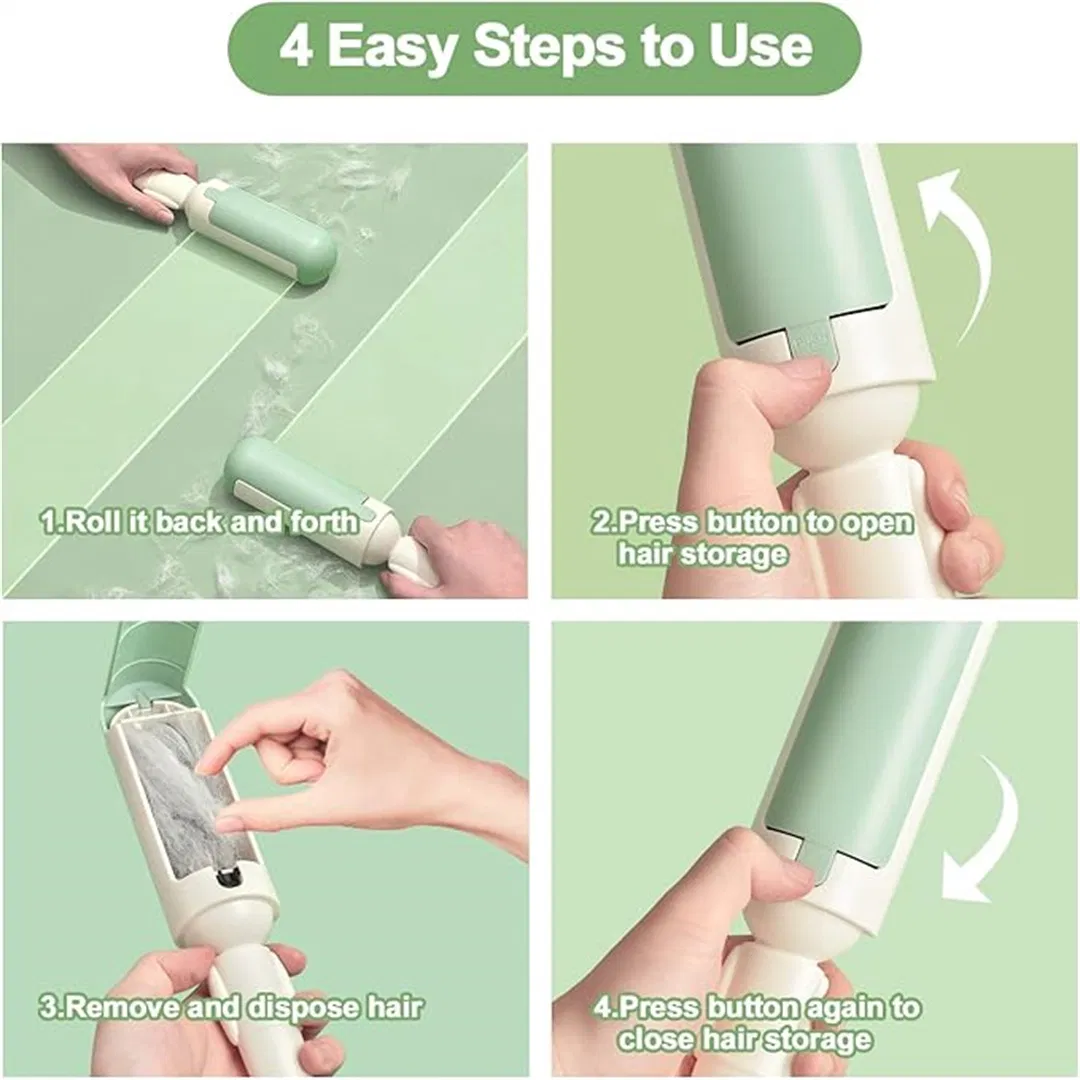 4 Easy Steps to Use

1.Roll it back and forth

2.Press button to open hair storage

3.Remove and dispose hair

4.Press button again to close hair storage