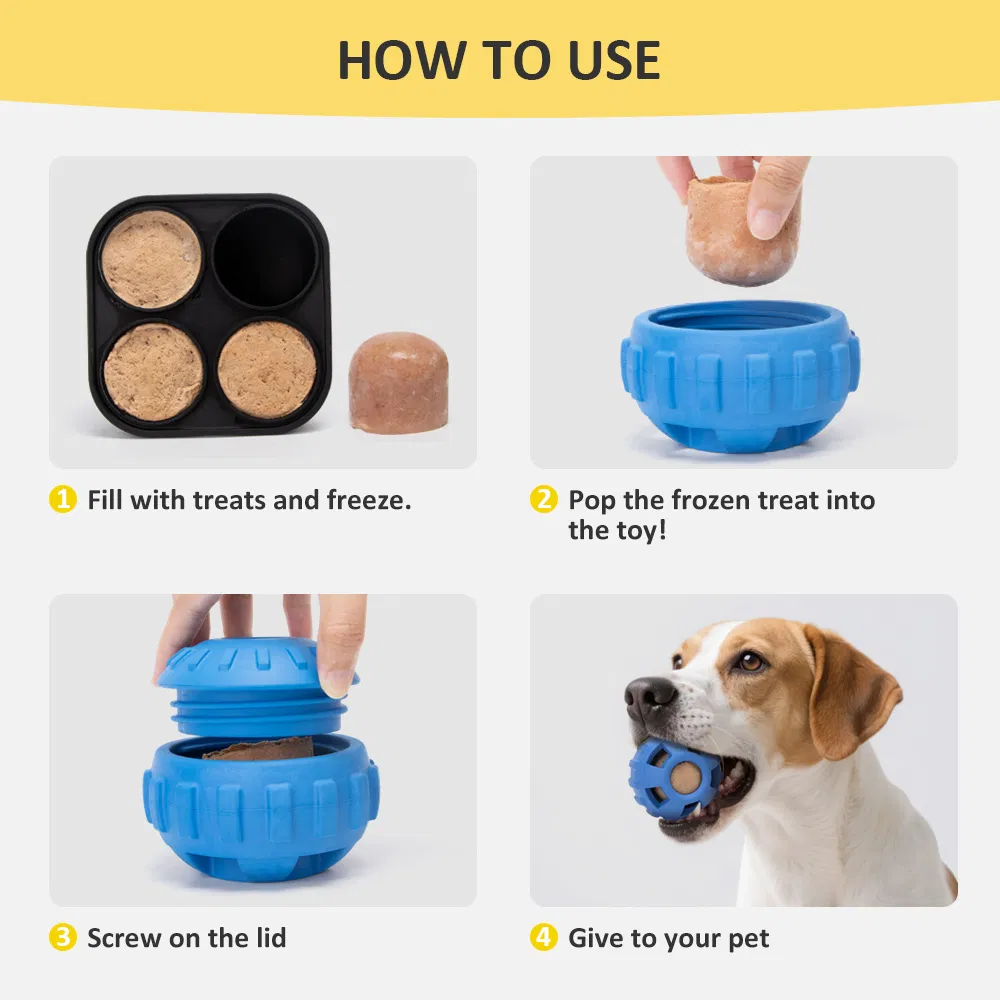 HOW TO USE

1 Fill with treats and freeze.

2 Pop the frozen treat into the toy!

3 Screw on the lid

4 Give to your pet