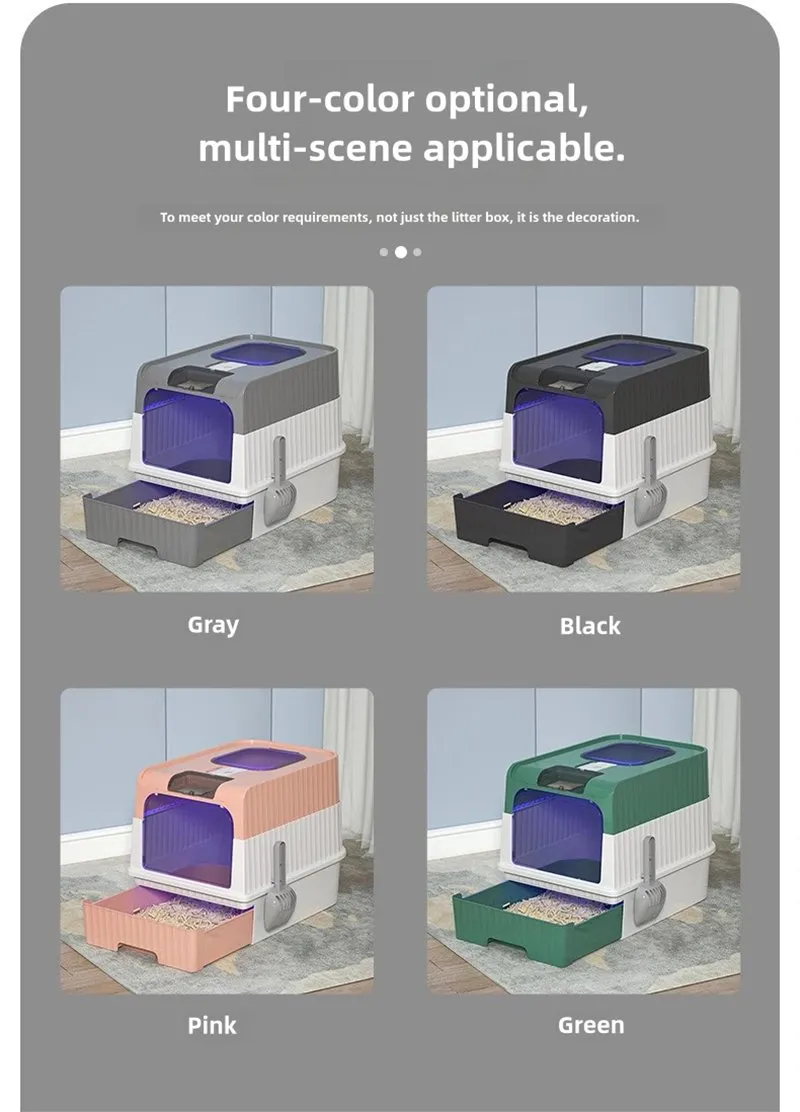 Four-color optional, multi-scene applicable.

To meet your color requirements, not just the litter box, it is the decoration.

Gray

Black

Pink

Green