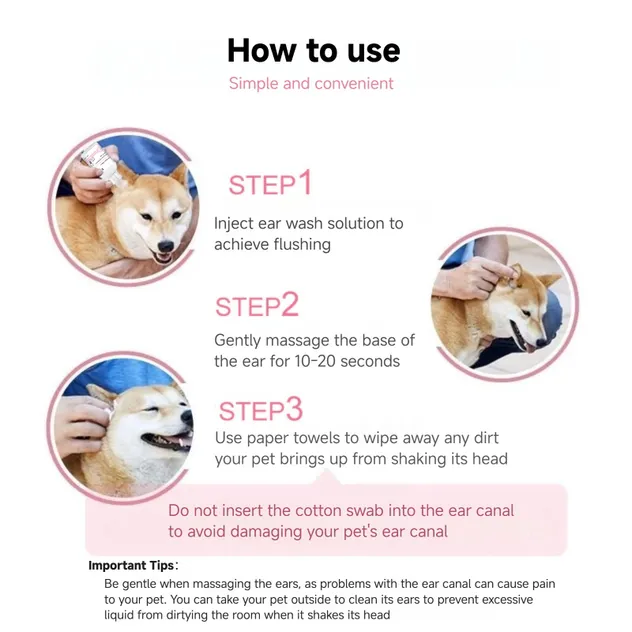 How to use

Simple and convenient

STEP1

Inject ear wash solution to achieve flushing

STEP2

Gently massage the base of the ear for 10-20 seconds

STEP3

Use paper towels to wipe away any dirt your pet brings up from shaking its head

Do not insert the cotton swab into the ear canal to avoid damaging your pet's ear canal

Important Tips:

Be gentle when massaging the ears, as problems with the ear canal can cause pain to your pet. You can take your pet outside to clean its ears to prevent excessive liquid from dirtying the room when it shakes its head