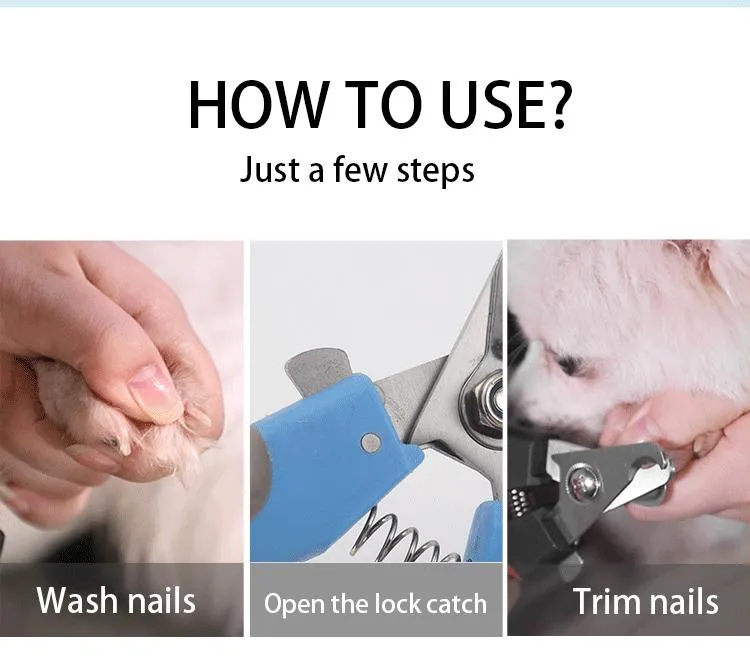 HOW TO USE?
Just a few steps

Wash nails

Open the lock catch

Trim nails