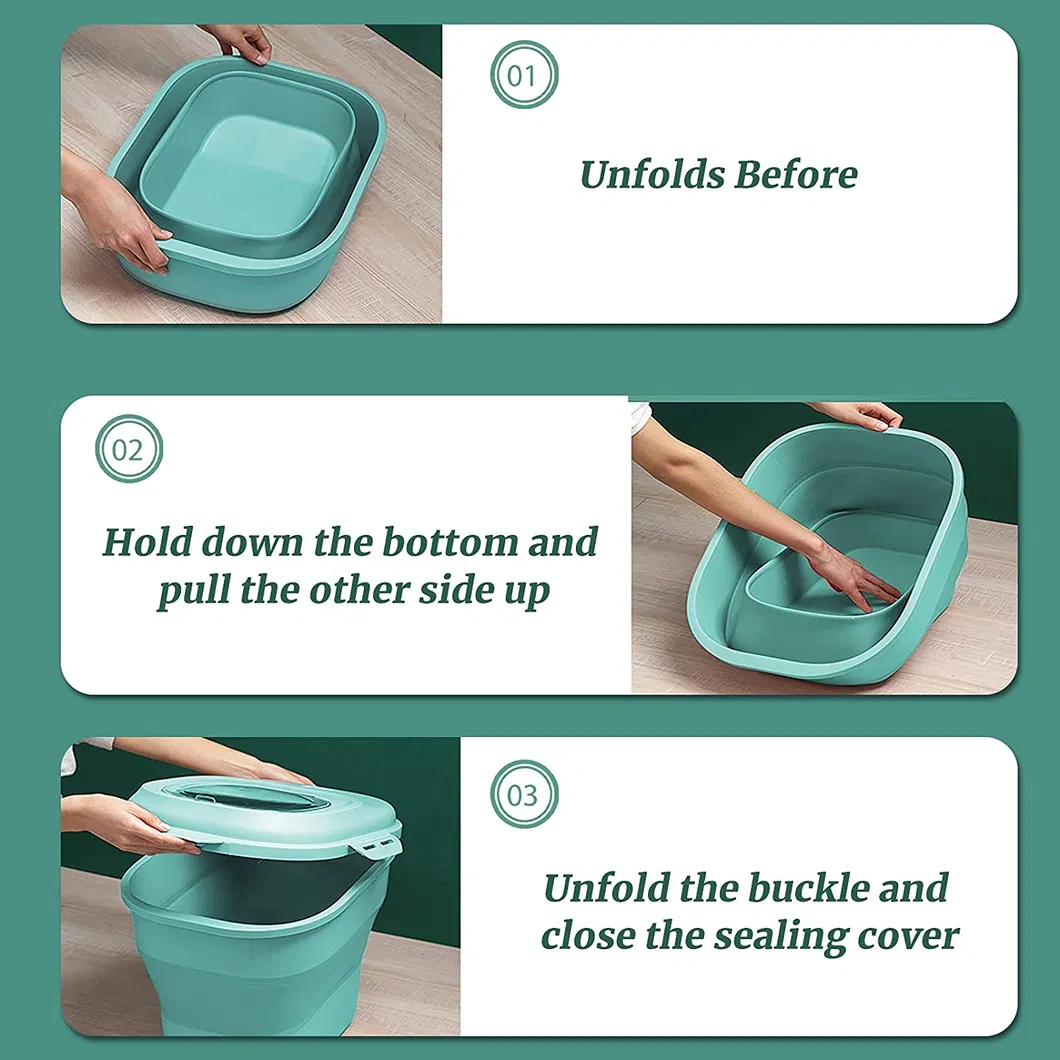 01

Unfolds Before

02

Hold down the bottom and pull the other side up

03

Unfold the buckle and close the sealing cover