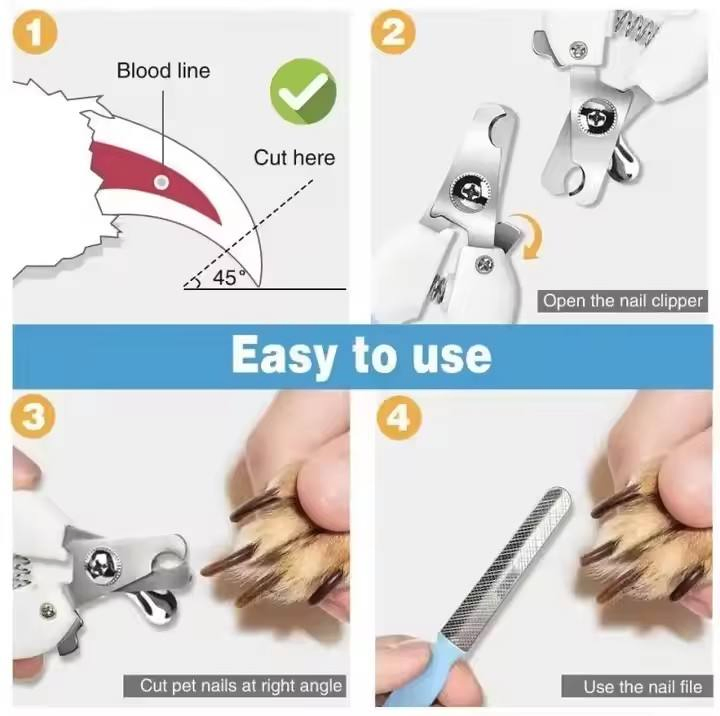 1

Blood line

Cut here

45°

2

Open the nail clipper

Easy to use

3

Cut pet nails at right angle

4

Use the nail file