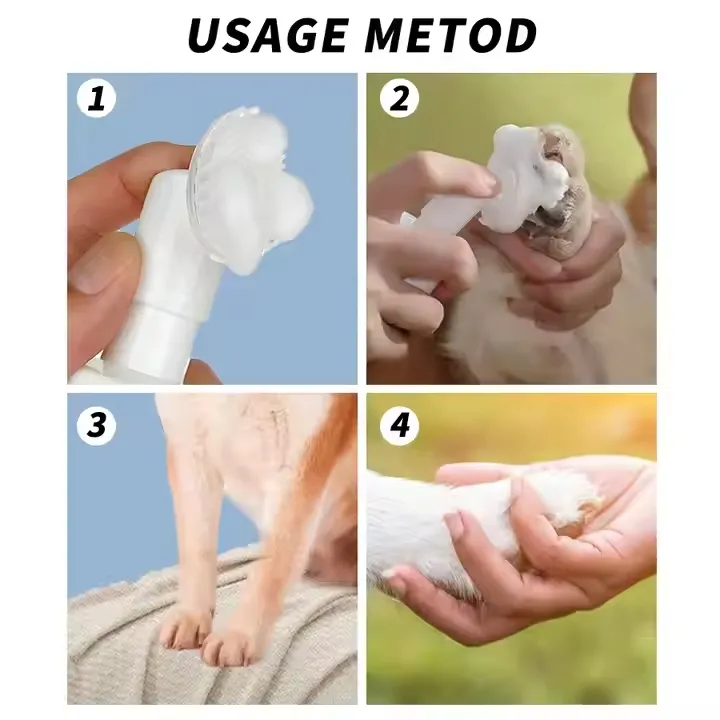 USAGE METOD

1

2

3

4