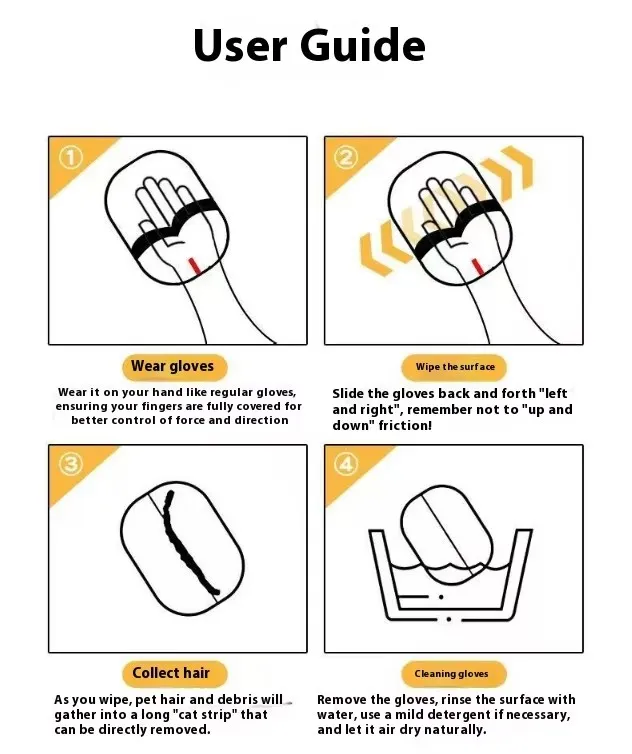 User Guide

①

Wear gloves

Wear it on your hand like regular gloves, ensuring your fingers are fully covered for better control of force and direction

②

Wipe the surface

Slide the gloves back and forth "left and right", remember not to "up and down" friction!

③

Collect hair

As you wipe, pet hair and debris will gather into a long "cat strip" that can be directly removed.

④

Cleaning gloves

Remove the gloves, rinse the surface with water, use a mild detergent if necessary, and let it air dry naturally.