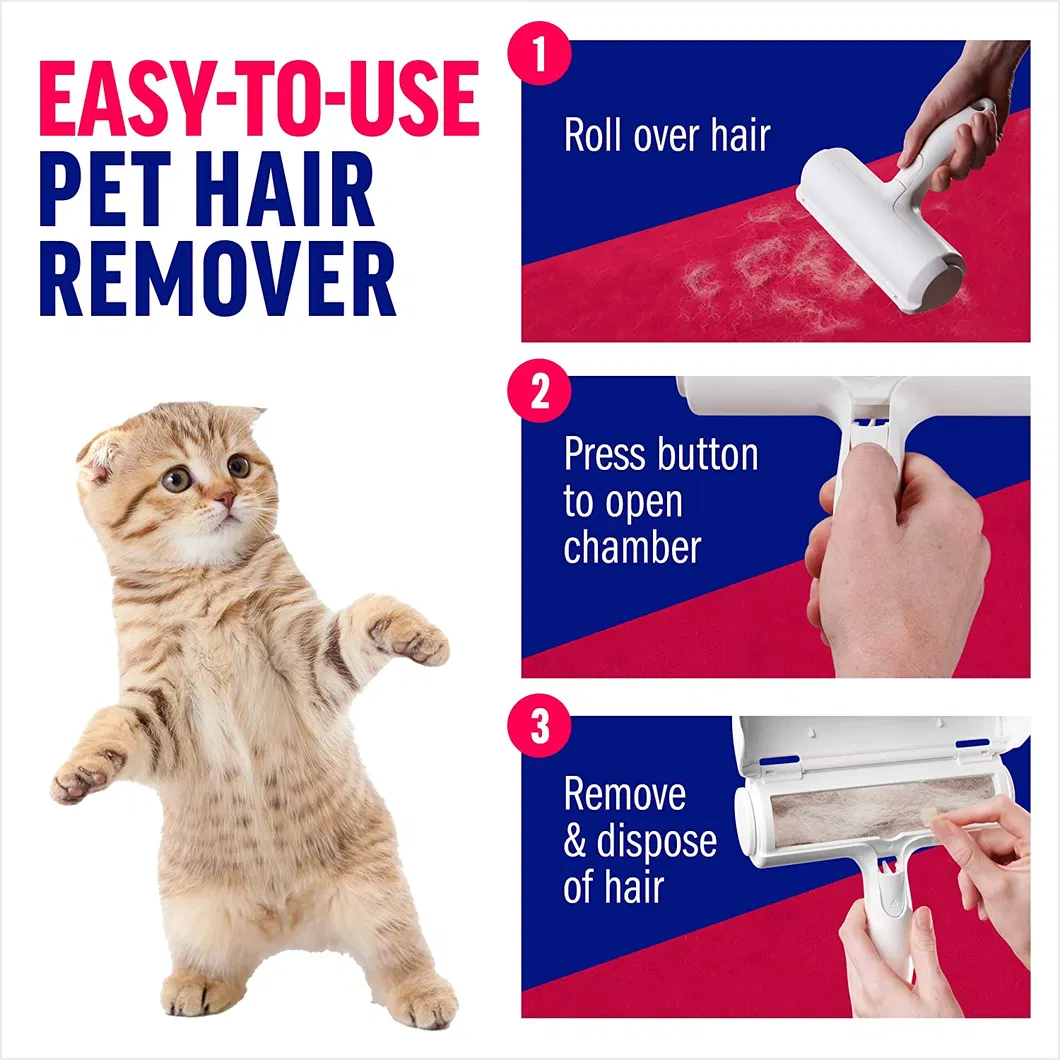 EASY-TO-USE PET HAIR REMOVER

1

Roll over hair

2

Press button to open chamber

3

Remove & dispose of hair