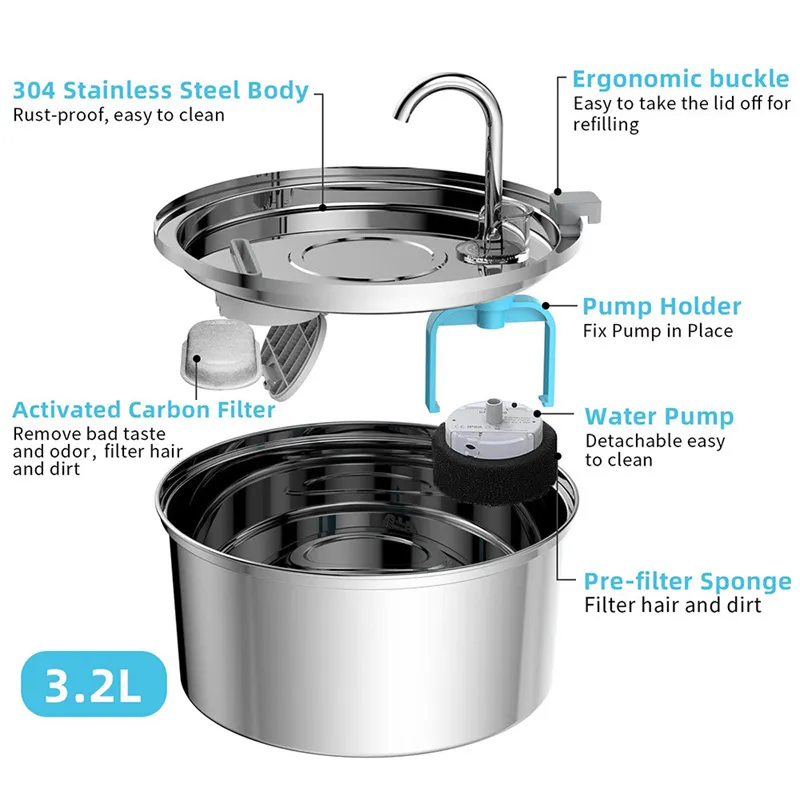 304 Stainless Steel Body
Rust-proof, easy to clean

Ergonomic buckle
Easy to take the lid off for refilling

Pump Holder
Fix Pump in Place

Activated Carbon Filter
Remove bad taste and odor, filter hair and dirt

Water Pump
Detachable easy to clean

Pre-filter Sponge
Filter hair and dirt

3.2L