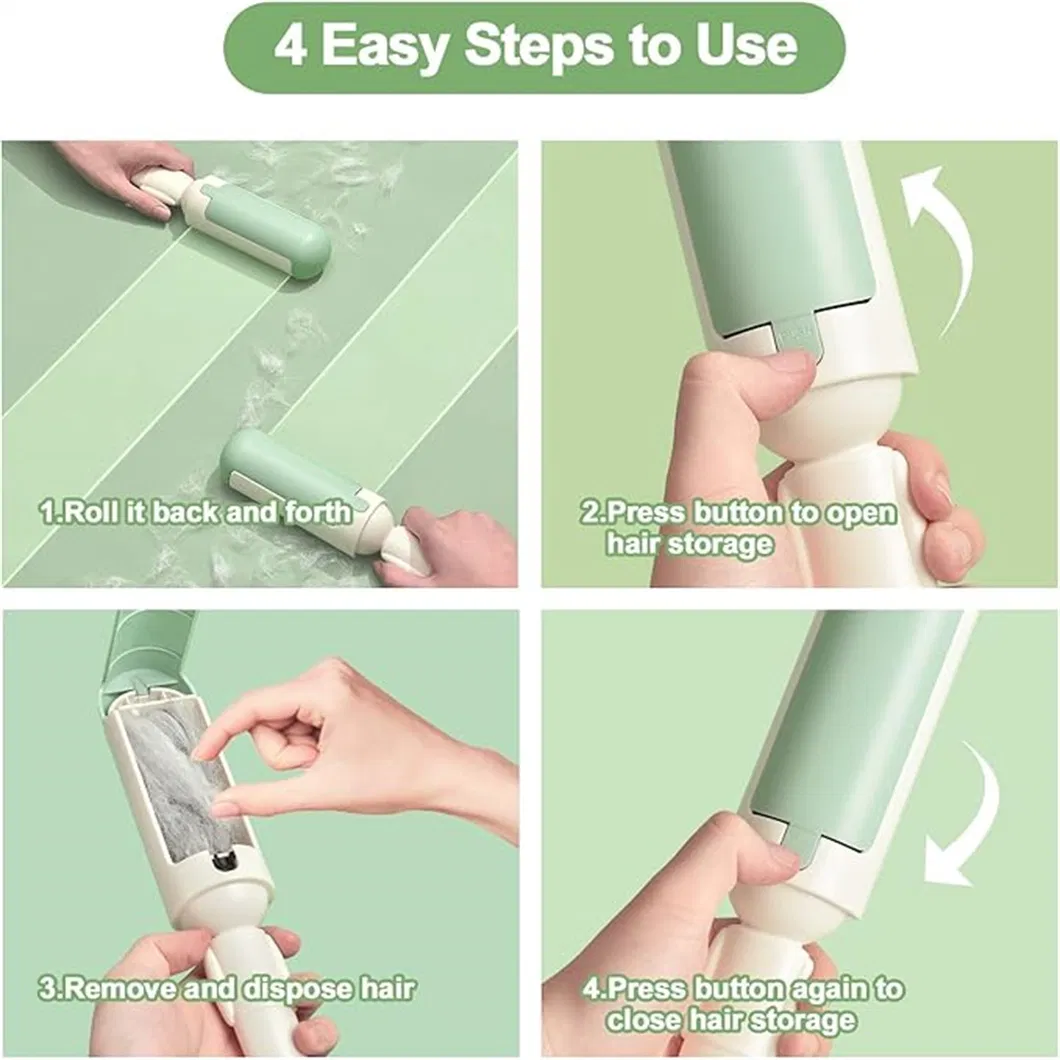 4 Easy Steps to Use

1.Roll it back and forth

2.Press button to open hair storage

3.Remove and dispose hair

4.Press button again to close hair storage