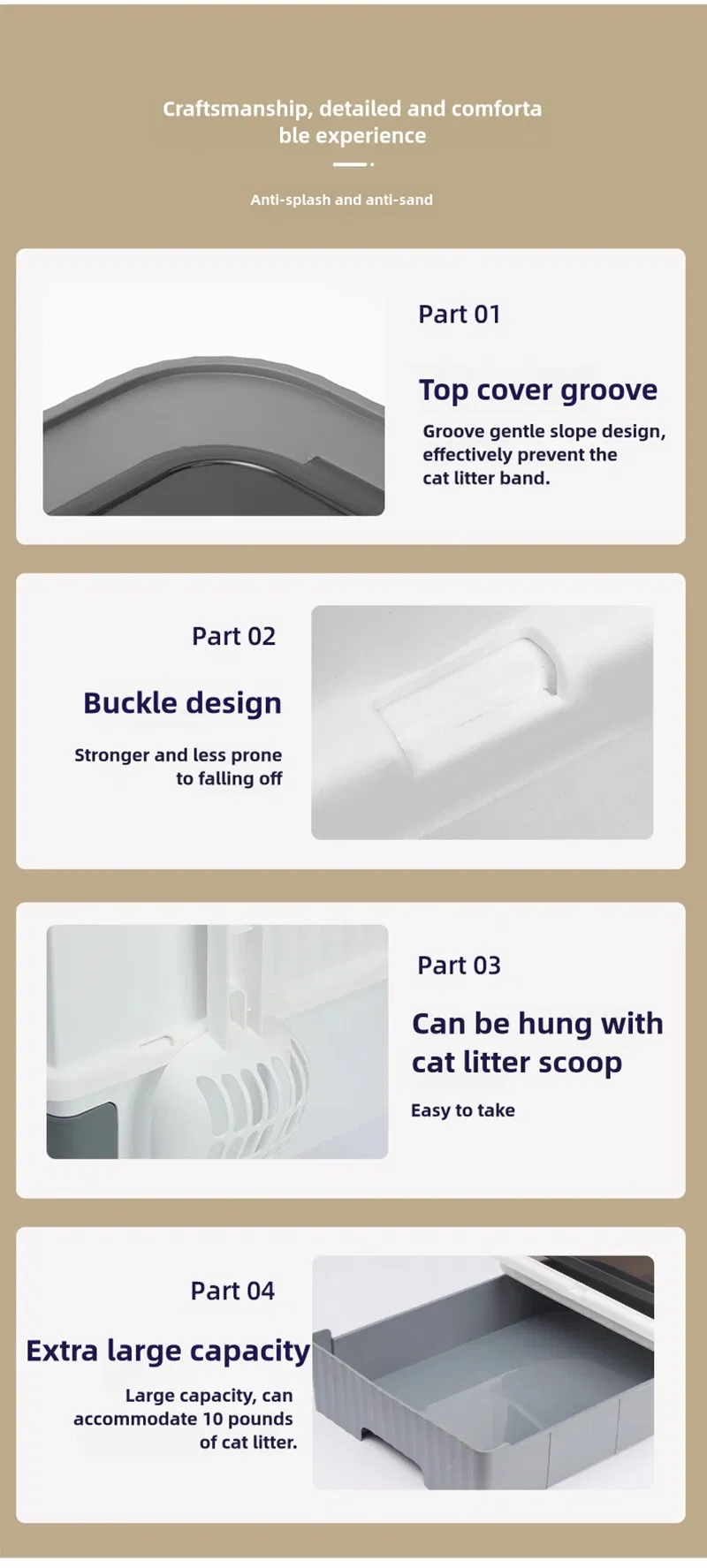 Craftsmanship, detailed and comforta ble experience

Anti-splash and anti-sand

Part 01

Top cover groove

Groove gentle slope design, effectively prevent the cat litter band.

Part 02

Buckle design

Stronger and less prone to falling off

Part 03

Can be hung with cat litter scoop

Easy to take

Part 04

Extra large capacity

Large capacity, can accommodate 10 pounds of cat litter.