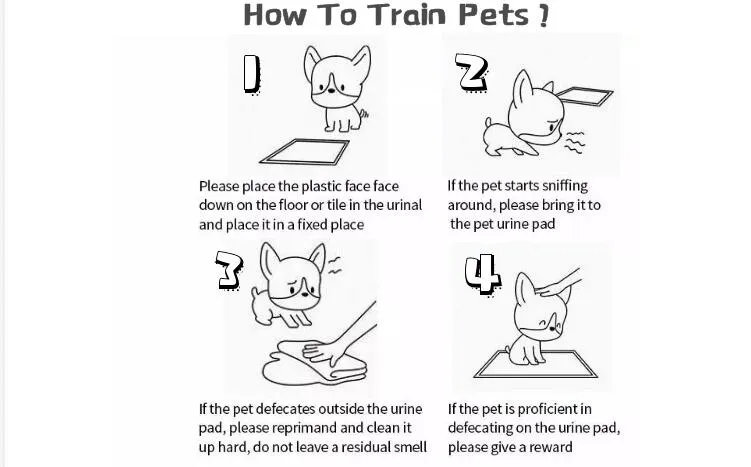 How To Train Pets ?

1

Please place the plastic face face down on the floor or tile in the urinal and place it in a fixed place

2

If the pet starts sniffing around, please bring it to the pet urine pad

3

If the pet defecates outside the urine pad, please reprimand and clean it up hard, do not leave a residual smell

4

If the pet is proficient in defecating on the urine pad, please give a reward