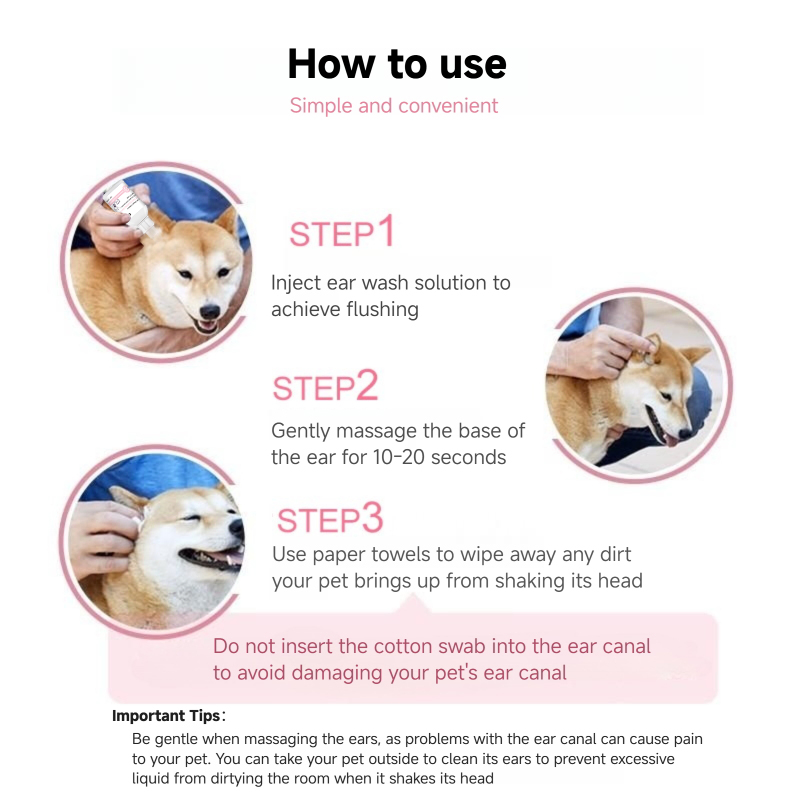 How to use
Simple and convenient

STEP1
Inject ear wash solution to achieve flushing

STEP2
Gently massage the base of the ear for 10-20 seconds

STEP3
Use paper towels to wipe away any dirt your pet brings up from shaking its head

Do not insert the cotton swab into the ear canal to avoid damaging your pet's ear canal

Important Tips:
Be gentle when massaging the ears, as problems with the ear canal can cause pain to your pet. You can take your pet outside to clean its ears to prevent excessive liquid from dirtying the room when it shakes its head