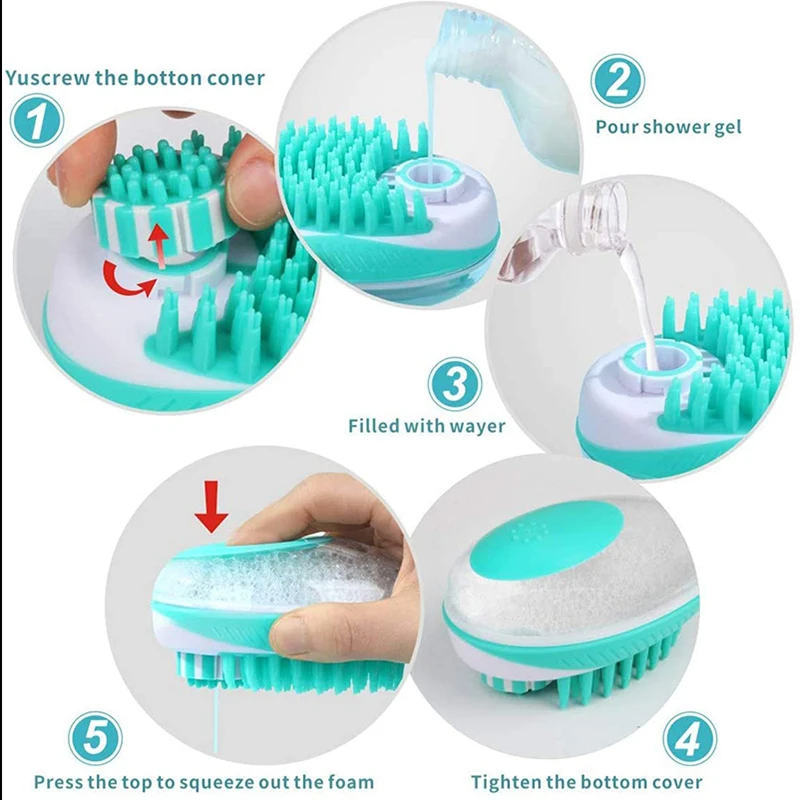 Yuscrew the botton coner

1

2

Pour shower gel

3

Filled with wayer

5

Press the top to squeeze out the foam

4

Tighten the bottom cover